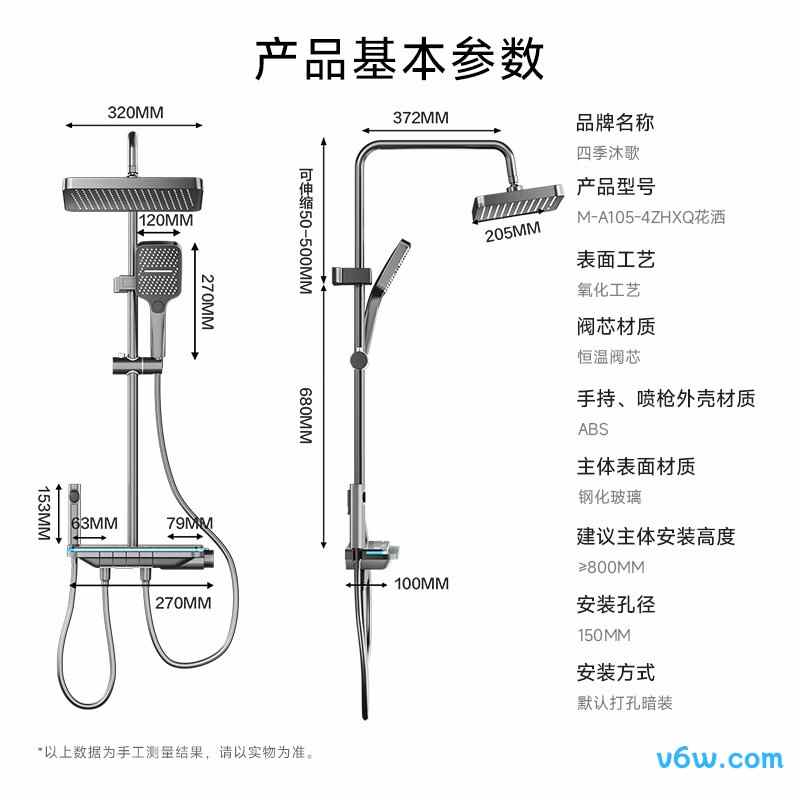 产品基本参数

320MM
120MM
270MM
153MM
63MM
79MM
270MM

372MM
可伸缩50-500MM
205MM
680MM
100MM

品牌名称
四季沐歌
产品型号
M-A105-4ZHXQ花洒
表面工艺
氧化工艺
阀芯材质
恒温阀芯
手持、喷枪外壳材质
ABS
主体表面材质
钢化玻璃
建议主体安装高度
≥800MM
安装孔径
150MM
安装方式
默认打孔暗装

*以上数据为手工测量结果，请以实物为准。

v6w.com