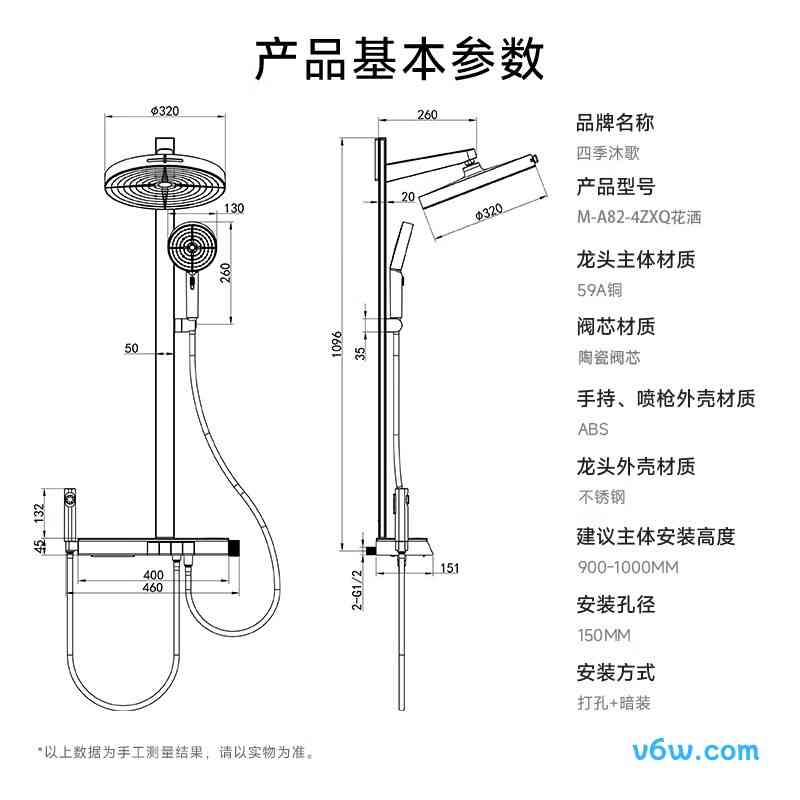 产品基本参数

φ320
130
260
50
132
45
400
460

260
20
φ320
1096
35
2-G1/2
151

品牌名称
四季沐歌

产品型号
M-A82-4ZXQ花洒

龙头主体材质
59A铜

阀芯材质
陶瓷阀芯

手持、喷枪外壳材质
ABS

龙头外壳材质
不锈钢

建议主体安装高度
900-1000MM

安装孔径
150MM

安装方式
打孔+暗装

*以上数据为手工测量结果，请以实物为准。

v6w.com