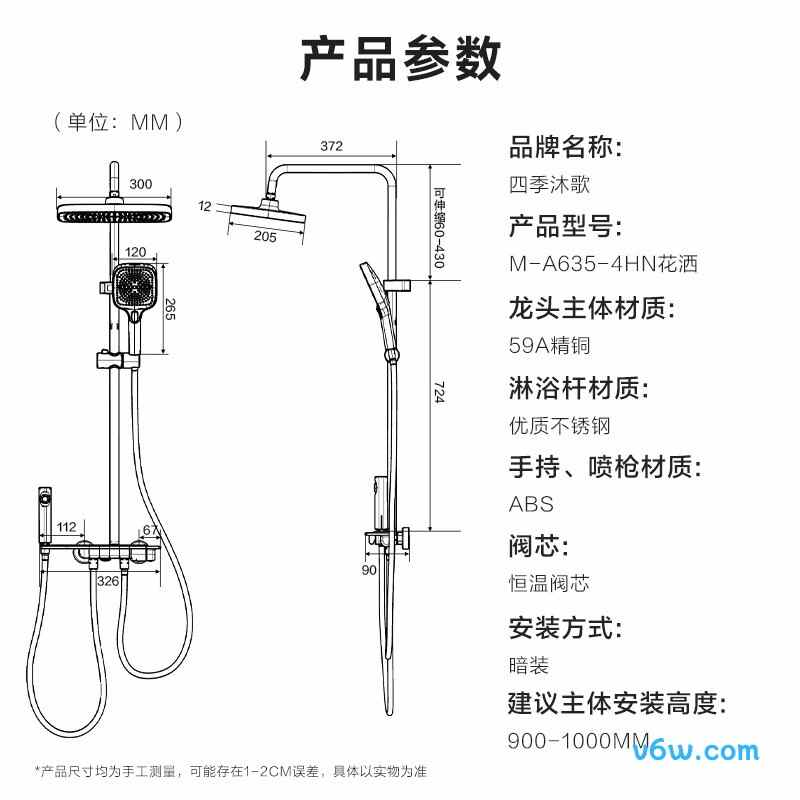 产品参数

（单位：MM）

300

120

265

112

67

326

372

12

205

可伸缩60-430

724

90

品牌名称:

四季沐歌

产品型号:

M-A635-4HN花洒

龙头主体材质:

59A精铜

淋浴杆材质:

优质不锈钢

手持、喷枪材质:

ABS

阀芯:

恒温阀芯

安装方式:

暗装

建议主体安装高度:

900-1000MM

v6w.com

*产品尺寸均为手工测量，可能存在1-2CM误差，具体以实物为准