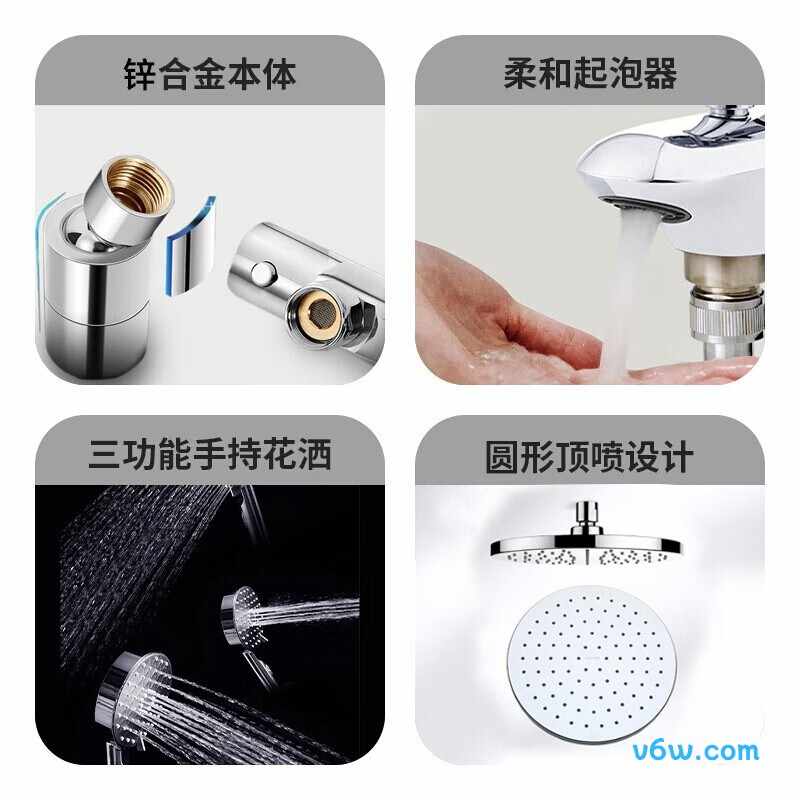 锌合金本体

柔和起泡器

三功能手持花洒

圆形顶喷设计

v6w.com