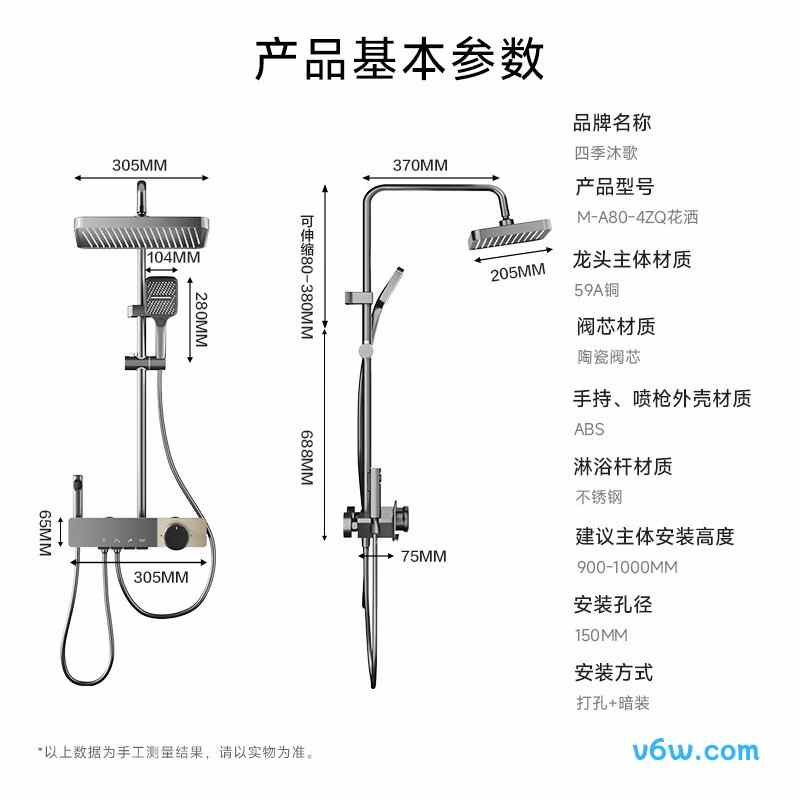 产品基本参数

305MM
104MM
280MM
65MM
305MM

370MM
可伸缩80-380MM
205MM
688MM
75MM

品牌名称
四季沐歌
产品型号
M-A80-4ZQ花洒
龙头主体材质
59A铜
阀芯材质
陶瓷阀芯
手持、喷枪外壳材质
ABS
淋浴杆材质
不锈钢
建议主体安装高度
900-1000MM
安装孔径
150MM
安装方式
打孔+暗装

*以上数据为手工测量结果，请以实物为准。

v6w.com