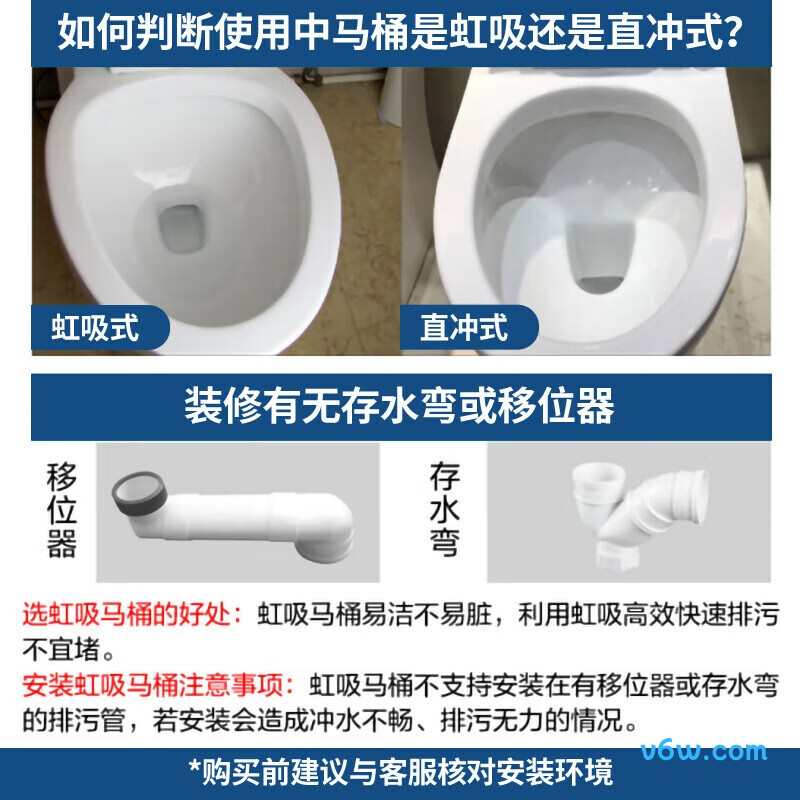 如何判断使用中马桶是虹吸还是直冲式？

虹吸式

直冲式

装修有无存水弯或移位器

移位器

存水弯

选虹吸马桶的好处：虹吸马桶易洁不易脏，利用虹吸高效快速排污不宜堵。

安装虹吸马桶注意事项：虹吸马桶不支持安装在有移位器或存水弯的排污管，若安装会造成冲水不畅、排污无力的情况。

v6w.com

*购买前建议与客服核对安装环境