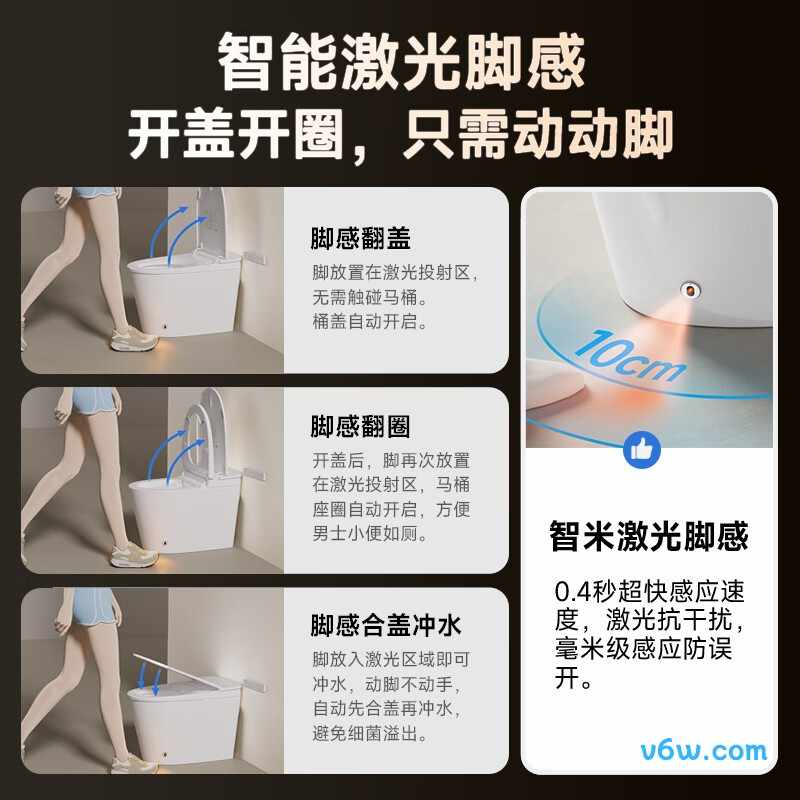 智能激光脚感
开盖开圈，只需动动脚

脚感翻盖
脚放置在激光投射区，无需触碰马桶。桶盖自动开启。

脚感翻圈
开盖后，脚再次放置在激光投射区，马桶座圈自动开启，方便男士小便如厕。

脚感合盖冲水
脚放入激光区域即可冲水，动脚不动手，自动先合盖再冲水，避免细菌溢出。

10cm

智米激光脚感
0.4秒超快感应速度，激光抗干扰，毫米级感应防误开。

v6w.com