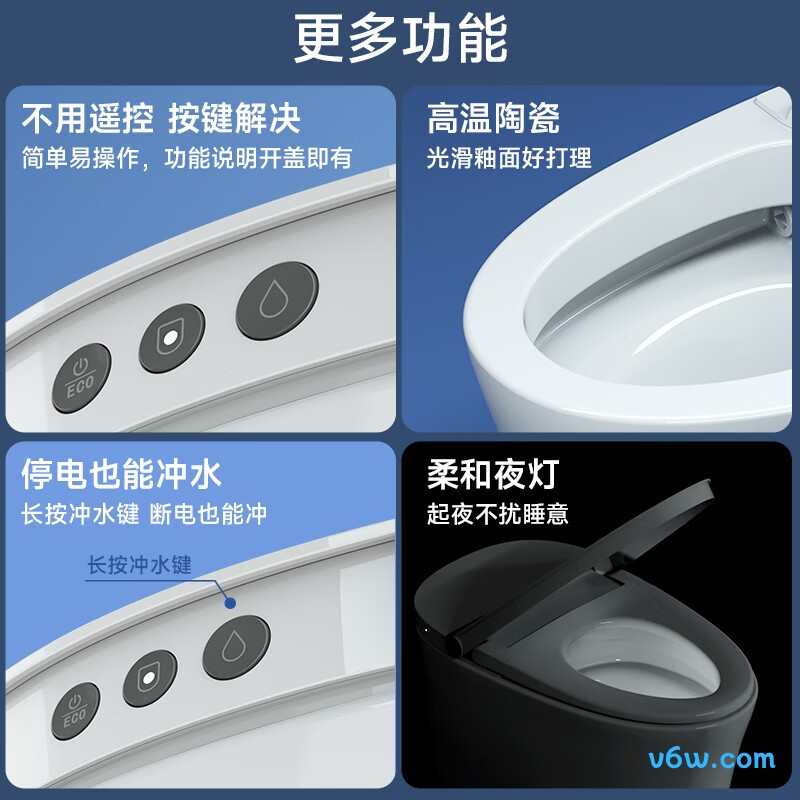 更多功能

不用遥控 按键解决
简单易操作，功能说明开盖即有

ECO

高温陶瓷
光滑釉面好打理

停电也能冲水
长按冲水键 断电也能冲

长按冲水键

ECO

柔和夜灯
起夜不扰睡意

v6w.com