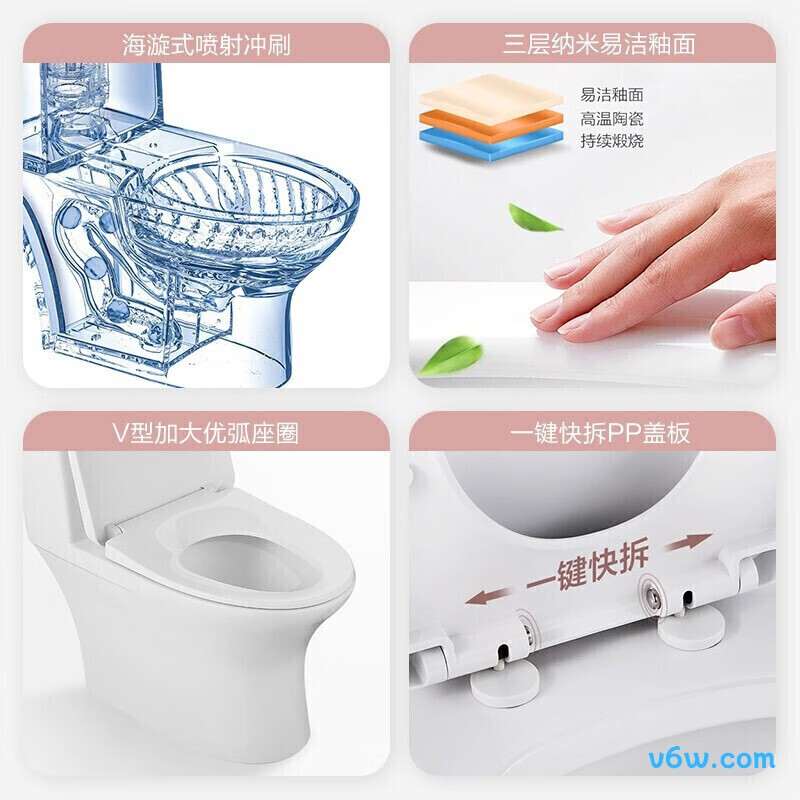 海漩式喷射冲刷

三层纳米易洁釉面

易洁釉面
高温陶瓷
持续煅烧

V型加大优弧座圈

一键快拆PP盖板

一键快拆

v6w.com