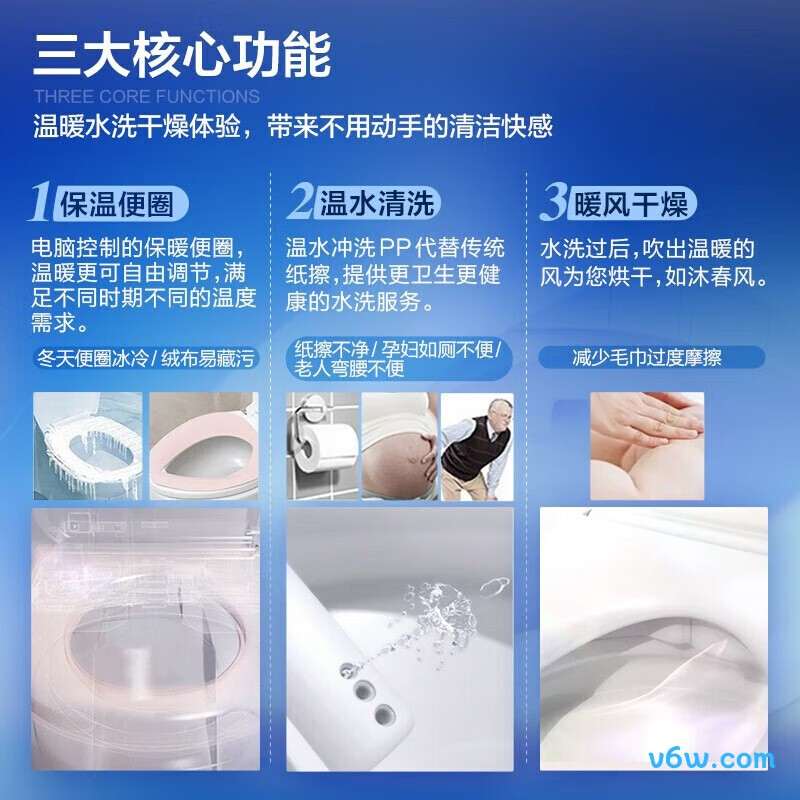 三大核心功能
THREE CORE FUNCTIONS
温暖水洗干燥体验，带来不用动手的清洁快感

1 保温便圈
电脑控制的保暖便圈，温暖更可自由调节，满足不同时期不同的温度需求。
冬天便圈冰冷 / 绒布易藏污

2 温水清洗
温水冲洗PP代替传统纸擦，提供更卫生更健康的水洗服务。
纸擦不净 / 孕妇如厕不便 / 老人弯腰不便

3 暖风干燥
水洗过后，吹出温暖的风为您烘干，如沐春风。
减少毛巾过度摩擦

v6w.com