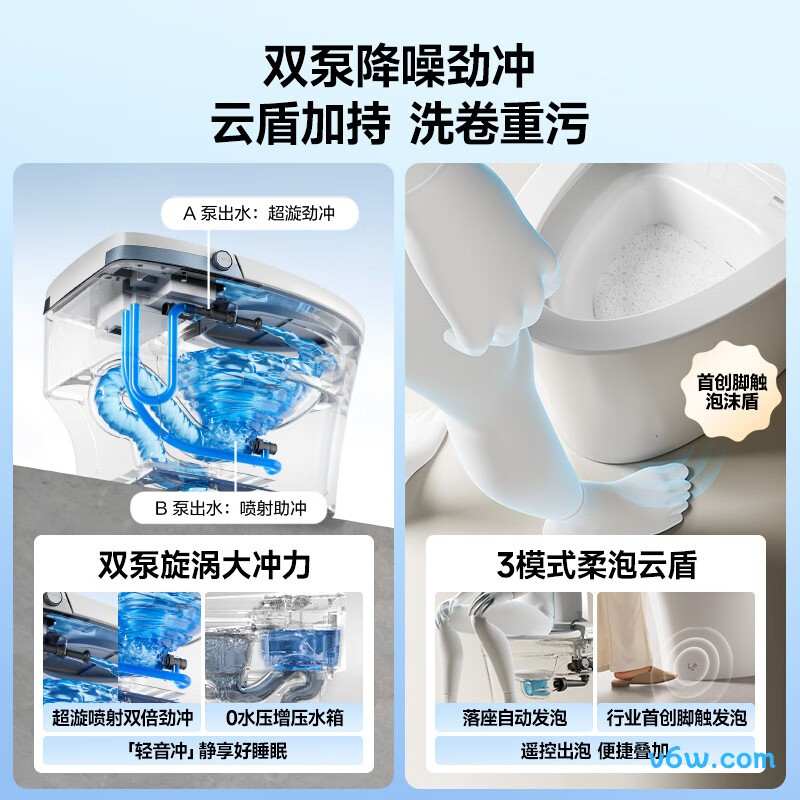 双泵降噪劲冲
云盾加持 洗卷重污

A 泵出水：超漩劲冲

B 泵出水：喷射助冲

双泵旋涡大冲力

超漩喷射双倍劲冲

0水压增压水箱

「轻音冲」静享好睡眠

首创脚触泡沫盾

3模式柔泡云盾

落座自动发泡

行业首创脚触发泡

遥控出泡 便捷叠加

v6w.com