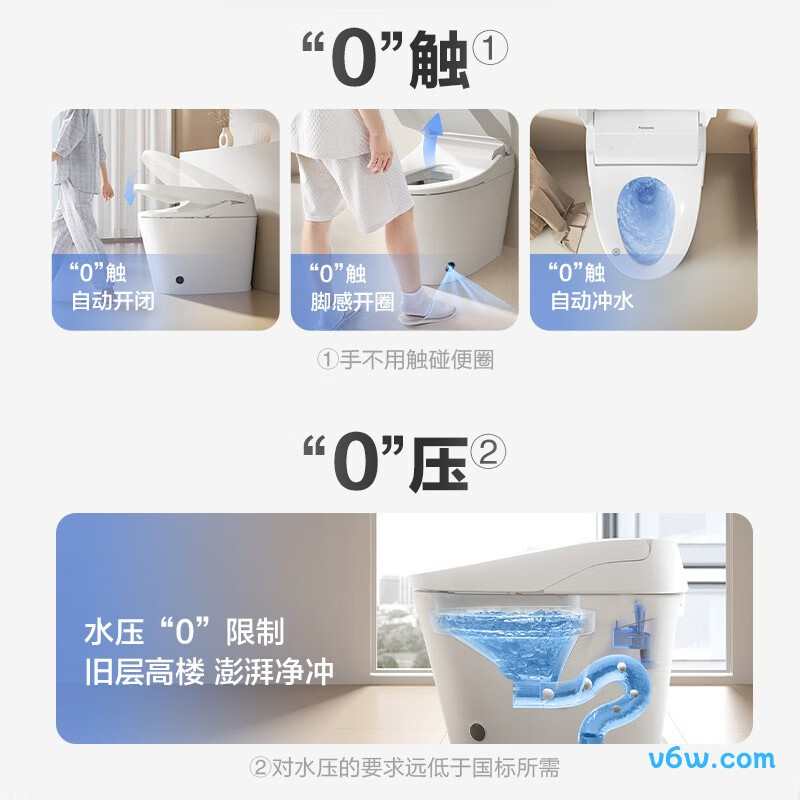 “0”触①

“0”触
自动开闭

“0”触
脚感开圈

Panasonic

“0”触
自动冲水

①手不用触碰便圈

“0”压②

水压“0”限制
旧层高楼 澎湃净冲

②对水压的要求远低于国标所需

v6w.com