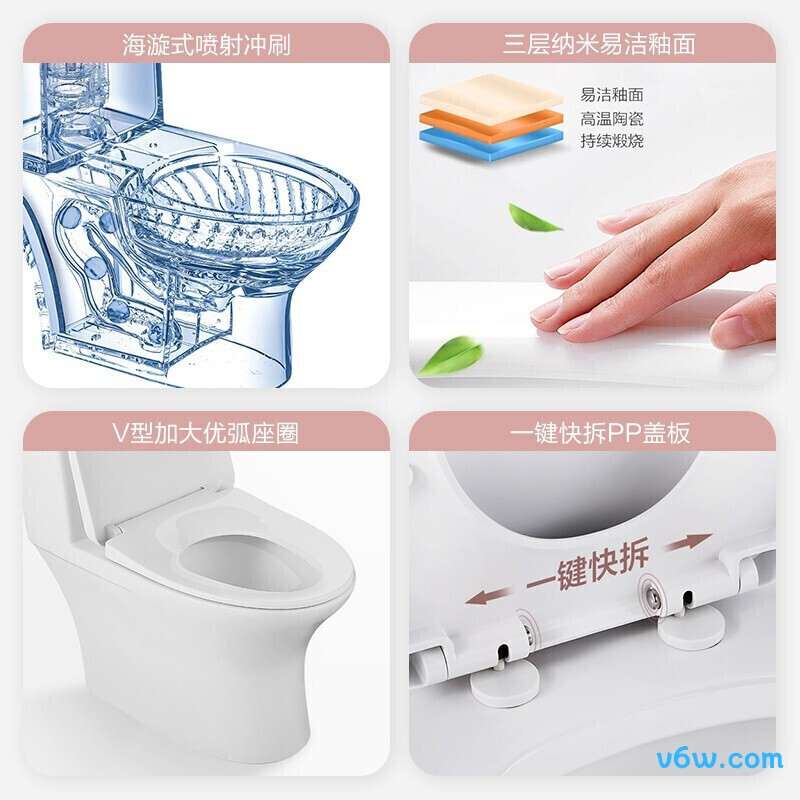 海漩式喷射冲刷

三层纳米易洁釉面

易洁釉面
高温陶瓷
持续煅烧

V型加大优弧座圈

一键快拆PP盖板

一键快拆

v6w.com