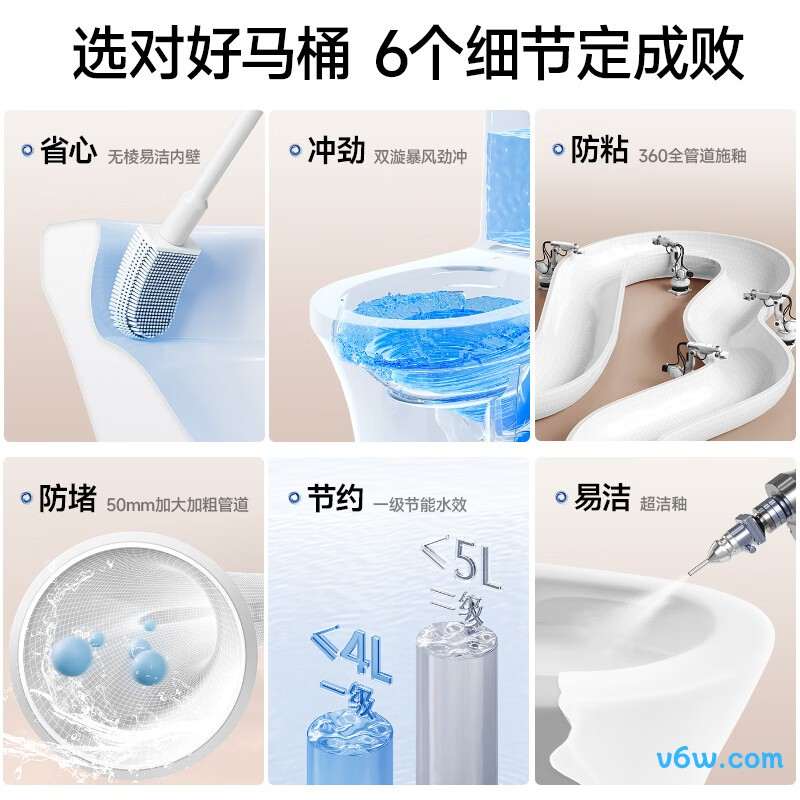 选对好马桶 6个细节定成败

省心 无棱易洁内壁

冲劲 双漩暴风劲冲

防粘 360全管道施釉

防堵 50mm加大加粗管道

节约 一级节能水效

<5L
三级

<4L
一级

易洁 超洁釉

v6w.com