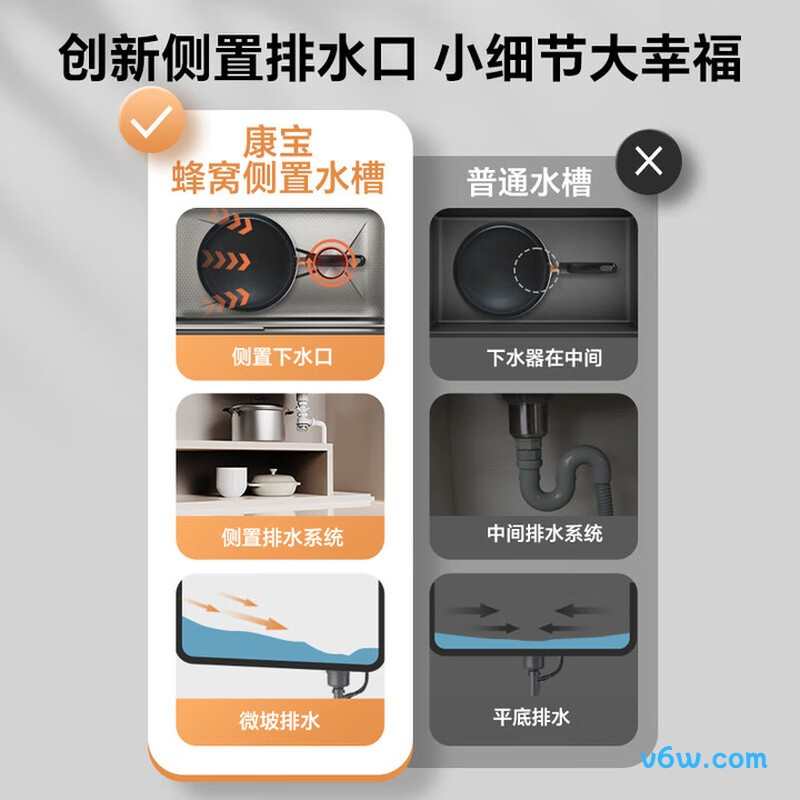 创新侧置排水口 小细节大幸福

康宝
蜂窝侧置水槽

侧置下水口

侧置排水系统

微坡排水

普通水槽

下水器在中间

中间排水系统

平底排水

v6w.com