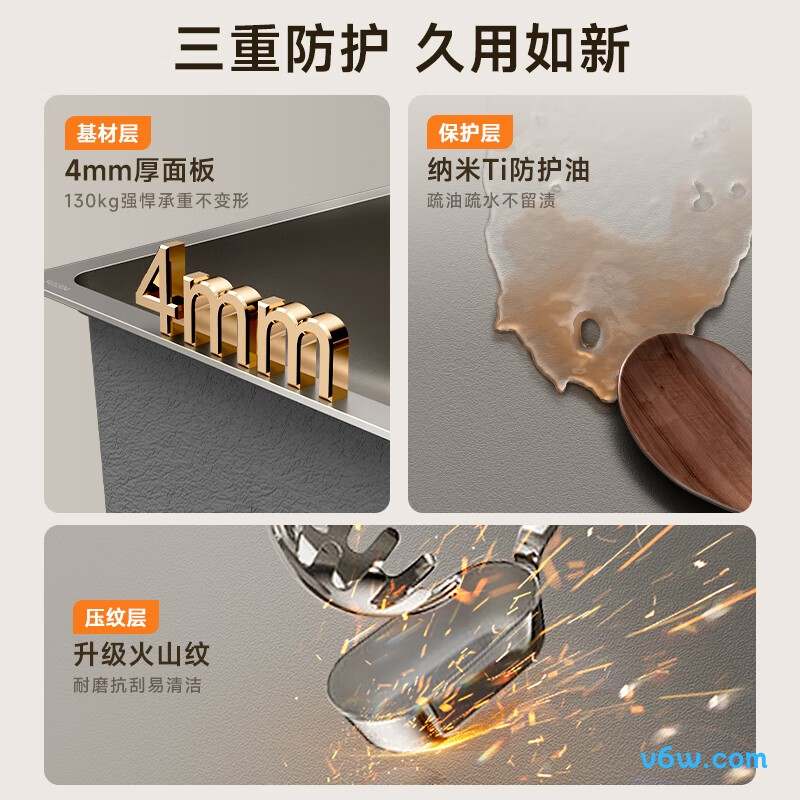 三重防护 久用如新

基材层
4mm厚面板
130kg强悍承重不变形

4mm

保护层
纳米Ti防护油
疏油疏水不留渍

压纹层
升级火山纹
耐磨抗刮易清洁

v6w.com