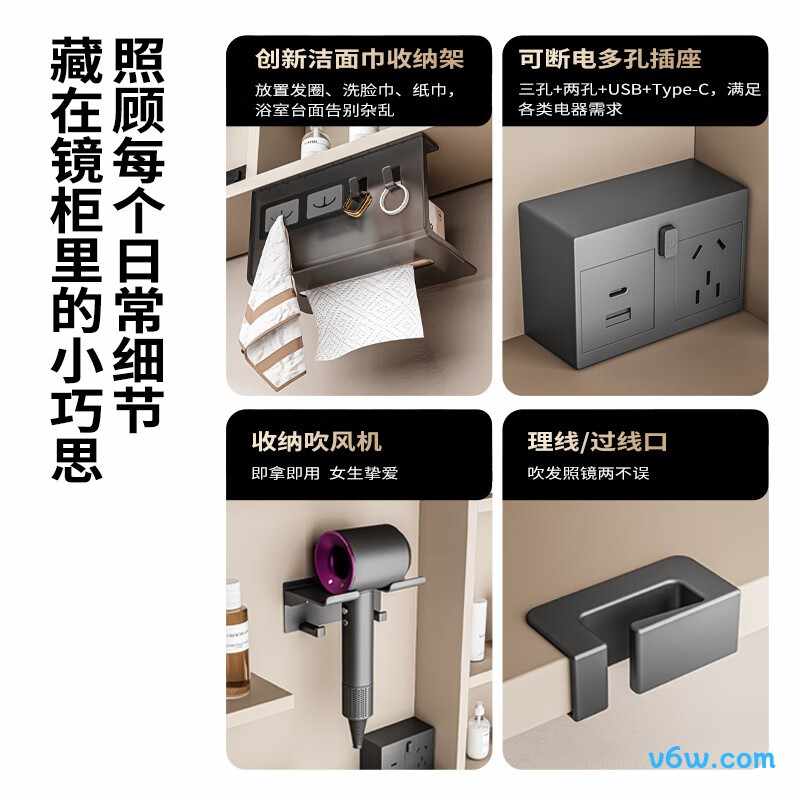 照顾每个日常细节
藏在镜柜里的小巧思

创新洁面巾收纳架
放置发圈、洗脸巾、纸巾，浴室台面告别杂乱

可断电多孔插座
三孔+两孔+USB+Type-C，满足各类电器需求

收纳吹风机
即拿即用 女生挚爱

理线/过线口
吹发照镜两不误

v6w.com