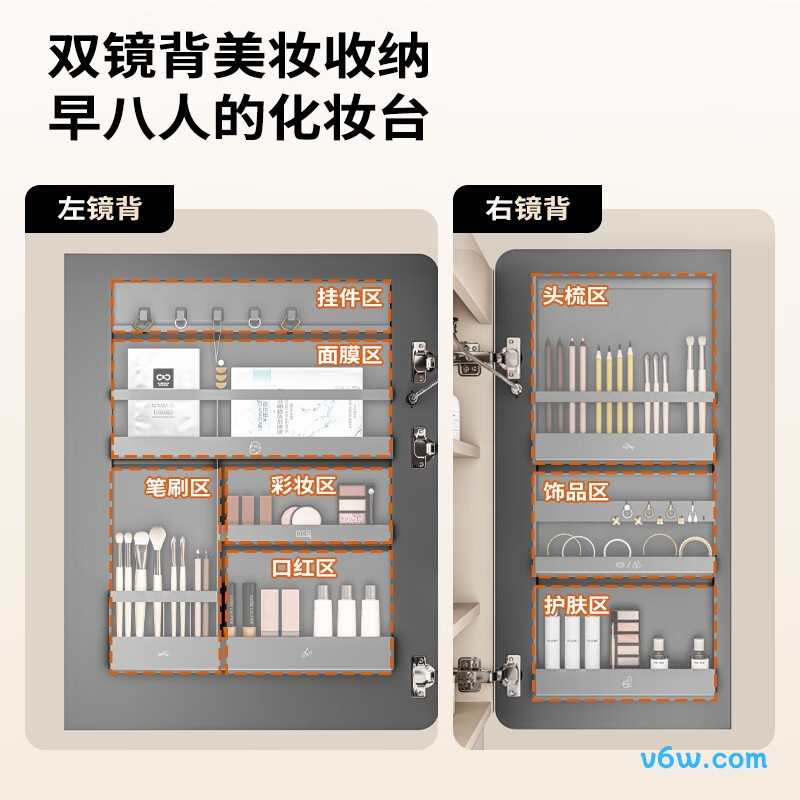 双镜背美妆收纳
早八人的化妆台

左镜背

挂件区

面膜区

笔刷区

彩妆区

口红区

右镜背

头梳区

饰品区

护肤区

v6w.com