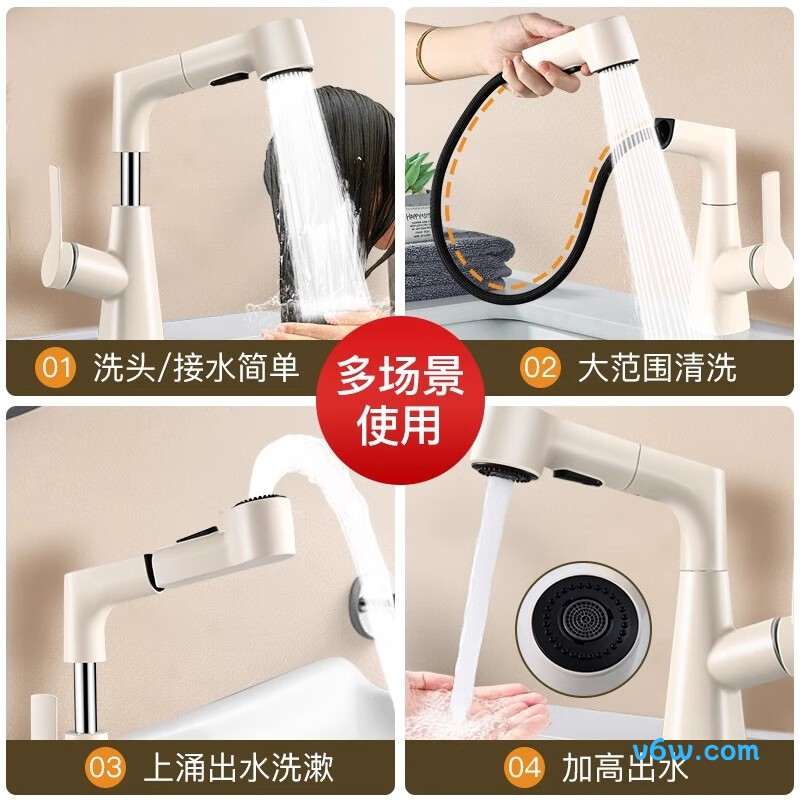 01 洗头/接水简单

多场景使用

02 大范围清洗

03 上涌出水洗漱

04 加高出水

v6w.com