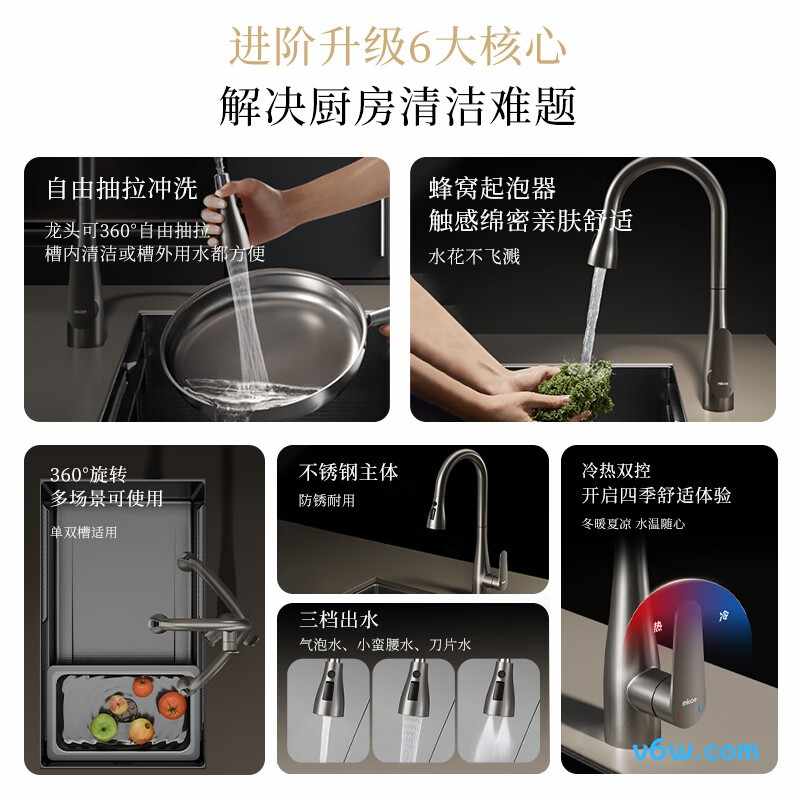 进阶升级6大核心
解决厨房清洁难题

自由抽拉冲洗
龙头可360°自由抽拉
槽内清洁或槽外用水都方便

蜂窝起泡器
触感绵密亲肤舒适
水花不飞溅

360°旋转
多场景可使用
单双槽适用

不锈钢主体
防锈耐用

三档出水
气泡水、小蛮腰水、刀片水

冷热双控
开启四季舒适体验
冬暖夏凉 水温随心

热
冷

v6w.com