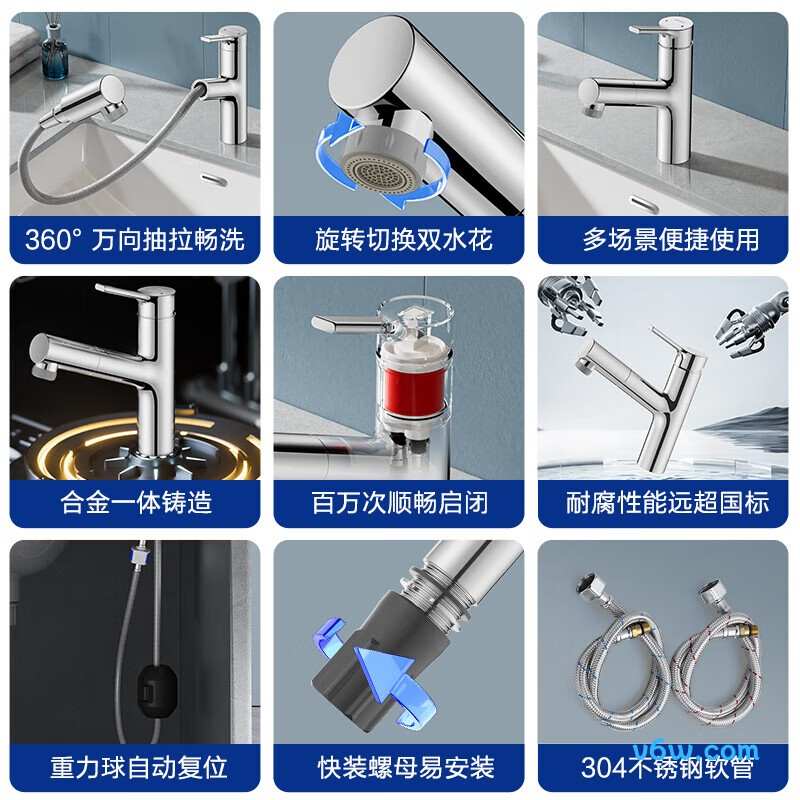 360° 万向抽拉畅洗

旋转切换双水花

多场景便捷使用

合金一体铸造

百万次顺畅启闭

耐腐性能远超国标

重力球自动复位

快装螺母易安装

304不锈钢软管

y6w.com