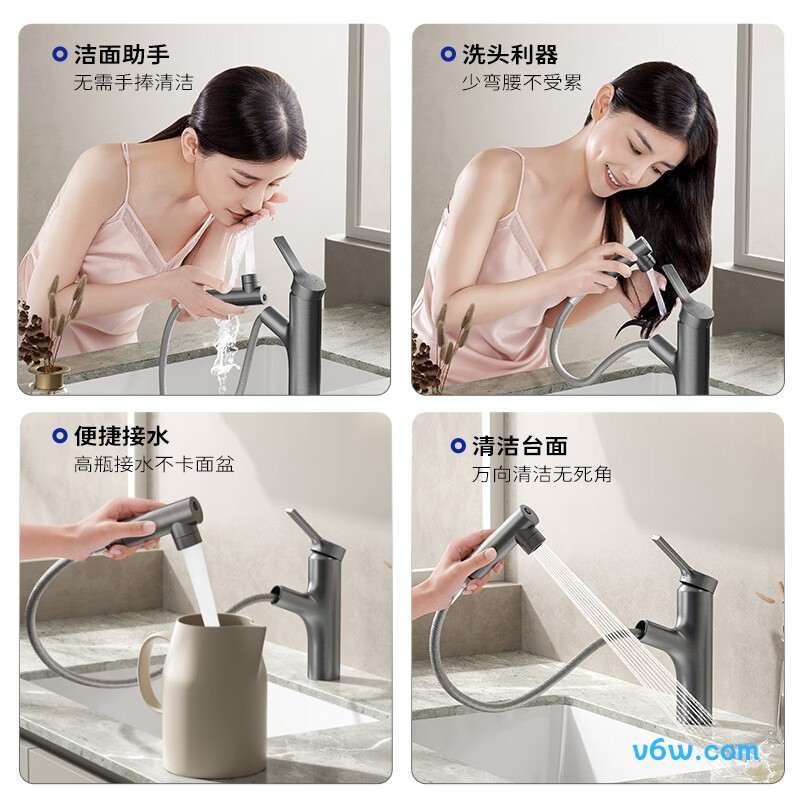 洁面助手
无需手捧清洁

洗头利器
少弯腰不受累

便捷接水
高瓶接水不卡面盆

清洁台面
万向清洁无死角

v6w.com