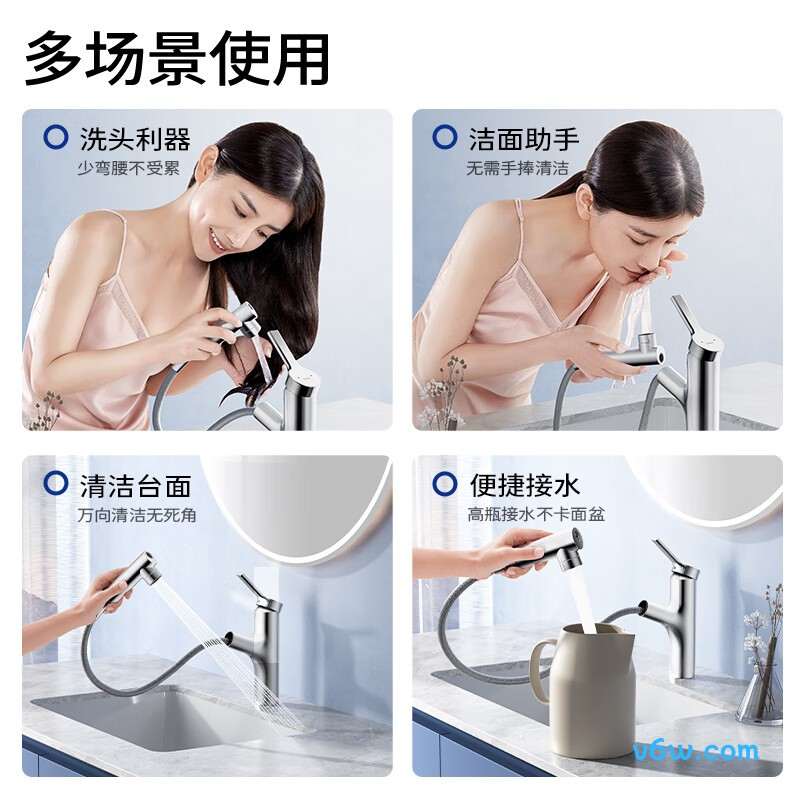 多场景使用

洗头利器
少弯腰不受累

洁面助手
无需手捧清洁

清洁台面
万向清洁无死角

便捷接水
高瓶接水不卡面盆

v6w.com