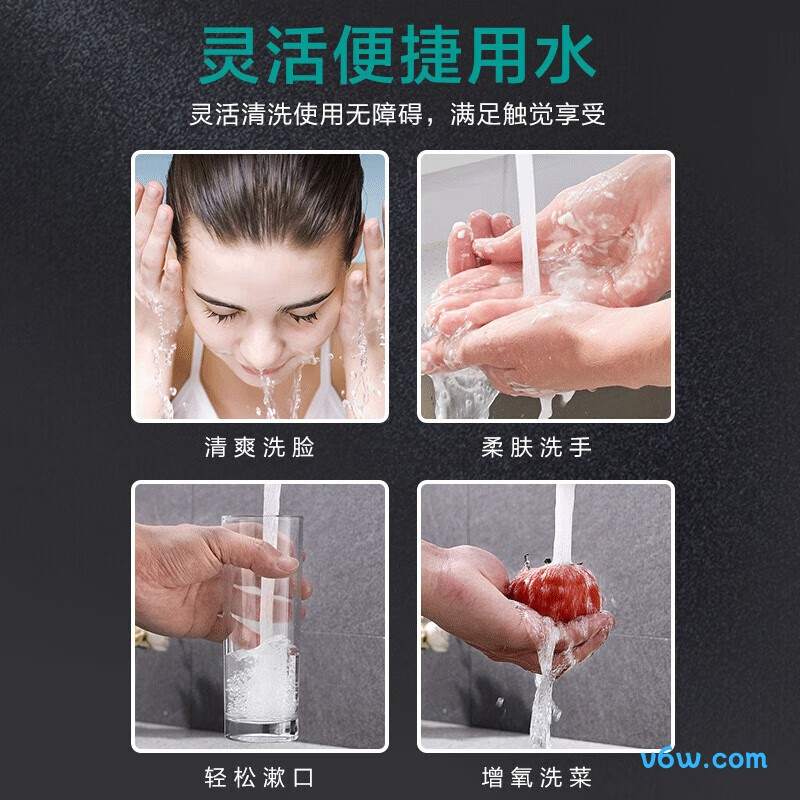 灵活便捷用水

灵活清洗使用无障碍，满足触觉享受

清爽洗脸

柔肤洗手

轻松漱口

增氧洗菜

v6w.com