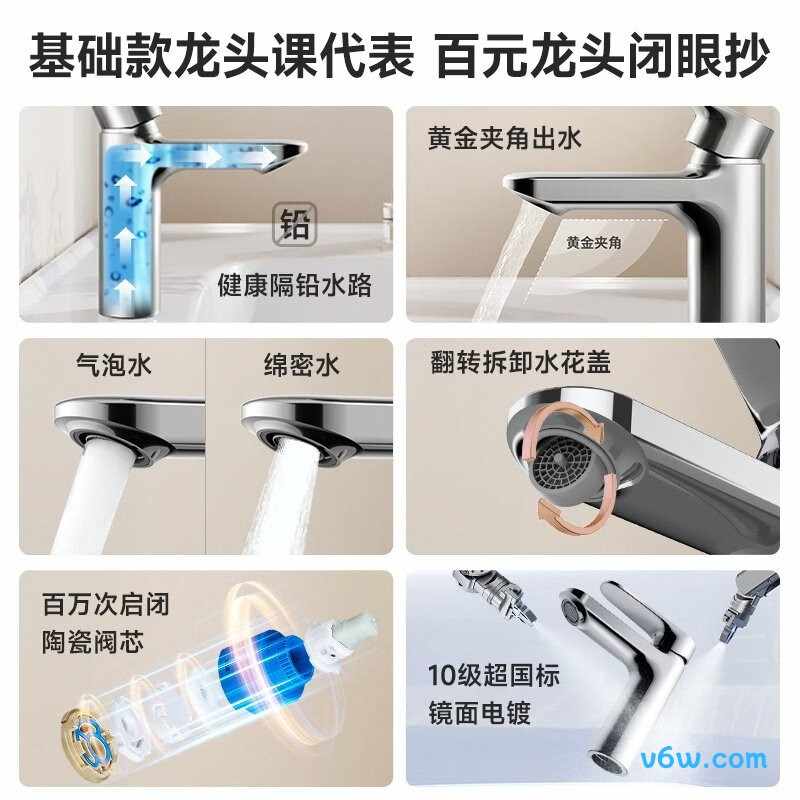 基础款龙头课代表 百元龙头闭眼抄

铅

健康隔铅水路

黄金夹角出水

黄金夹角

气泡水

绵密水

翻转拆卸水花盖

百万次启闭
陶瓷阀芯

10级超国标
镜面电镀

v6w.com