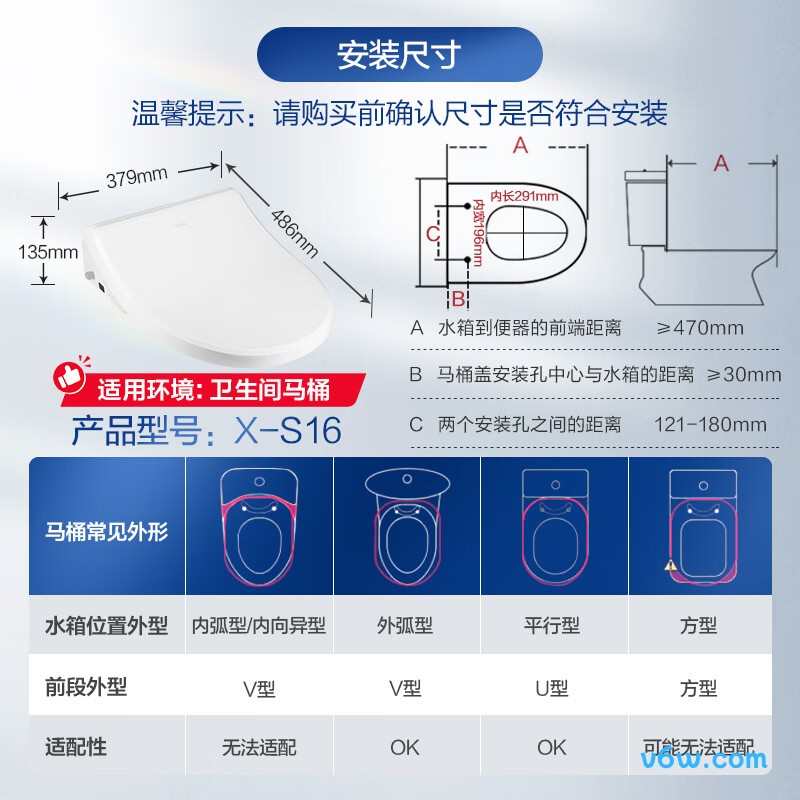 安装尺寸

温馨提示：请购买前确认尺寸是否符合安装

379mm

486mm

135mm

A

内长291mm

内宽196mm

C

B

A

A 水箱到便器的前端距离 ≥470mm

B 马桶盖安装孔中心与水箱的距离 ≥30mm

C 两个安装孔之间的距离 121-180mm

适用环境：卫生间马桶

产品型号：X-S16

| 马桶常见外形 | | | | |
|---|---|---|---|---|
| 水箱位置外型 | 内弧型/内向异型 | 外弧型 | 平行型 | 方型 |
| 前段外型 | V型 | V型 | U型 | 方型 |
| 适配性 | 无法适配 | OK | OK | 可能无法适配 |

v6w.com