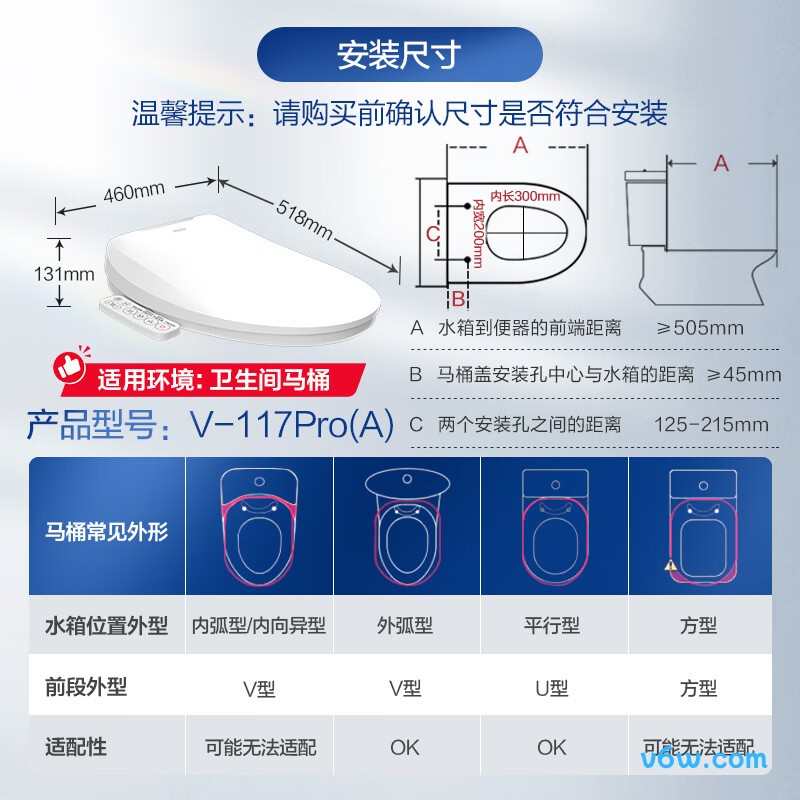 安装尺寸

温馨提示：请购买前确认尺寸是否符合安装

460mm
518mm
131mm

A
内长300mm
内宽200mm
C
B

A

A 水箱到便器的前端距离 ≥505mm
B 马桶盖安装孔中心与水箱的距离 ≥45mm
C 两个安装孔之间的距离 125-215mm

适用环境：卫生间马桶

产品型号：V-117Pro(A)

| 马桶常见外形 | | | | |
|---|---|---|---|---|
| 水箱位置外型 | 内弧型/内向异型 | 外弧型 | 平行型 | 方型 |
| 前段外型 | V型 | V型 | U型 | 方型 |
| 适配性 | 可能无法适配 | OK | OK | 可能无法适配 |

v6w.com