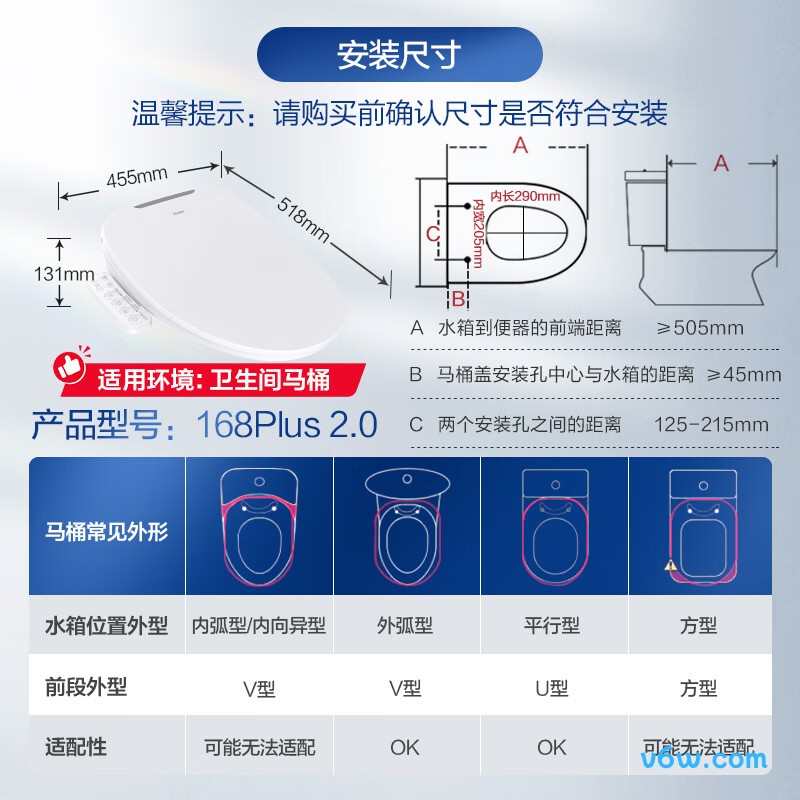 安装尺寸

温馨提示：请购买前确认尺寸是否符合安装

455mm

518mm

131mm

A

内长290mm

内宽205mm

C

B

A

A 水箱到便器的前端距离 ≥505mm

B 马桶盖安装孔中心与水箱的距离 ≥45mm

C 两个安装孔之间的距离 125-215mm

适用环境：卫生间马桶

产品型号：168Plus 2.0

| 马桶常见外形 | | | | |
|---|---|---|---|---|
| 水箱位置外型 | 内弧型/内向异型 | 外弧型 | 平行型 | 方型 |
| 前段外型 | V型 | V型 | U型 | 方型 |
| 适配性 | 可能无法适配 | OK | OK | 可能无法适配 |

v6w.com