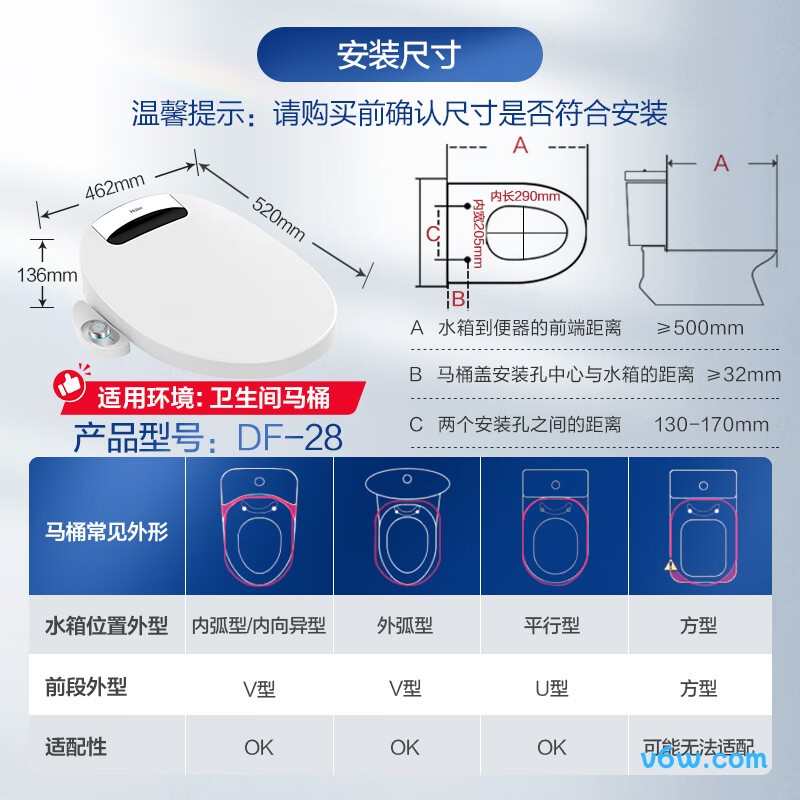 安装尺寸

温馨提示：请购买前确认尺寸是否符合安装

462mm

520mm

136mm

Haier

A

内长290mm

内宽205mm

C

B

A

A 水箱到便器的前端距离 ≥500mm

B 马桶盖安装孔中心与水箱的距离 ≥32mm

C 两个安装孔之间的距离 130-170mm

适用环境：卫生间马桶

产品型号：DF-28

| 马桶常见外形 | | | | |
|---|---|---|---|---|
| 水箱位置外型 | 内弧型/内向异型 | 外弧型 | 平行型 | 方型 |
| 前段外型 | V型 | V型 | U型 | 方型 |
| 适配性 | OK | OK | OK | 可能无法适配 |

v6w.com