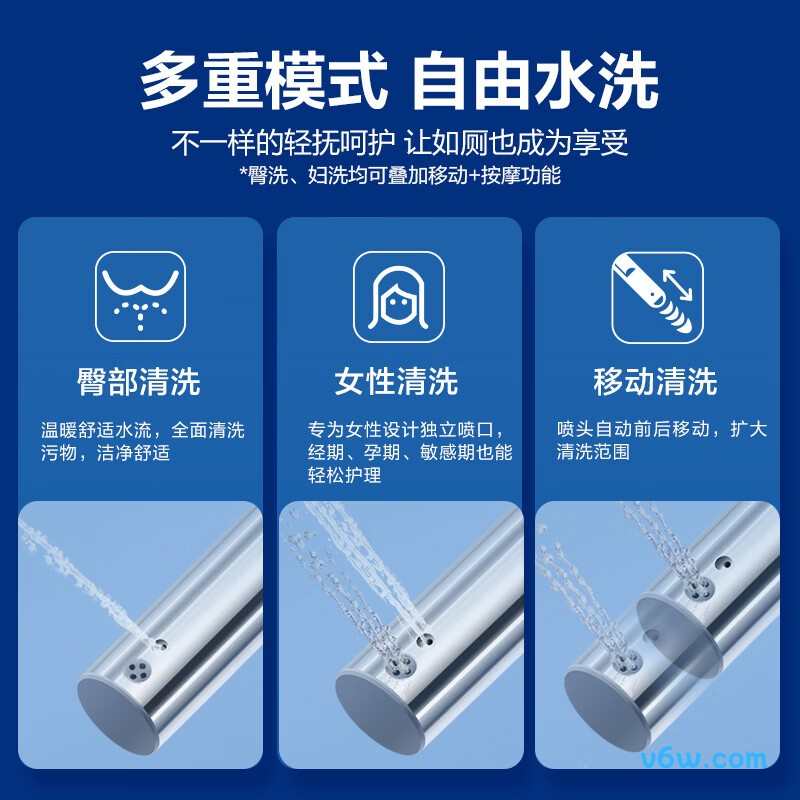 多重模式 自由水洗

不一样的轻抚呵护 让如厕也成为享受

*臀洗、妇洗均可叠加移动+按摩功能

臀部清洗

温暖舒适水流，全面清洗污物，洁净舒适

女性清洗

专为女性设计独立喷口，经期、孕期、敏感期也能轻松护理

移动清洗

喷头自动前后移动，扩大清洗范围

v6w.com