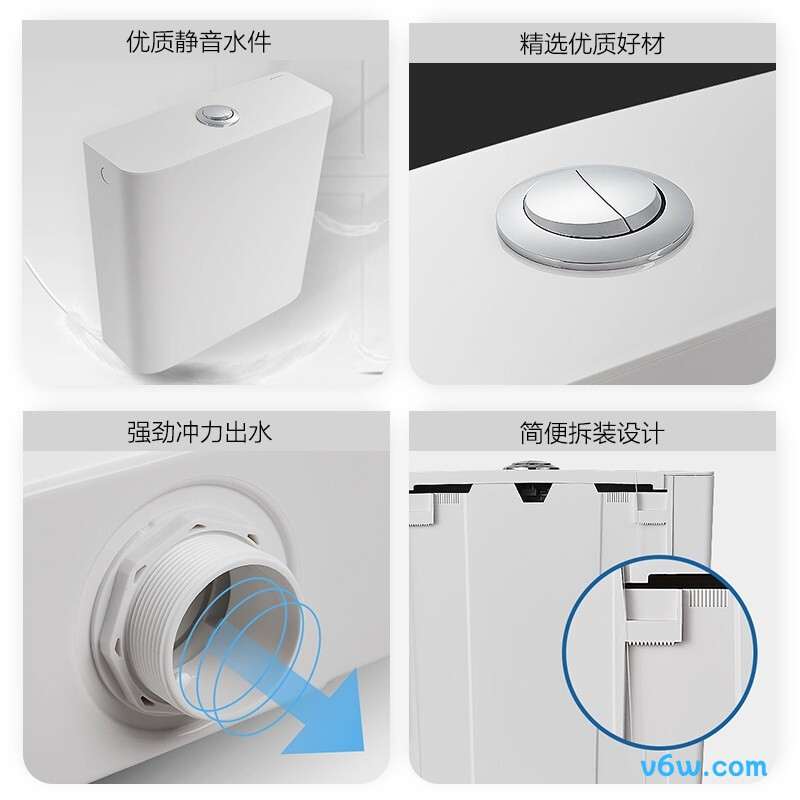 优质静音水件

精选优质好材

强劲冲力出水

简便拆装设计

v6w.com