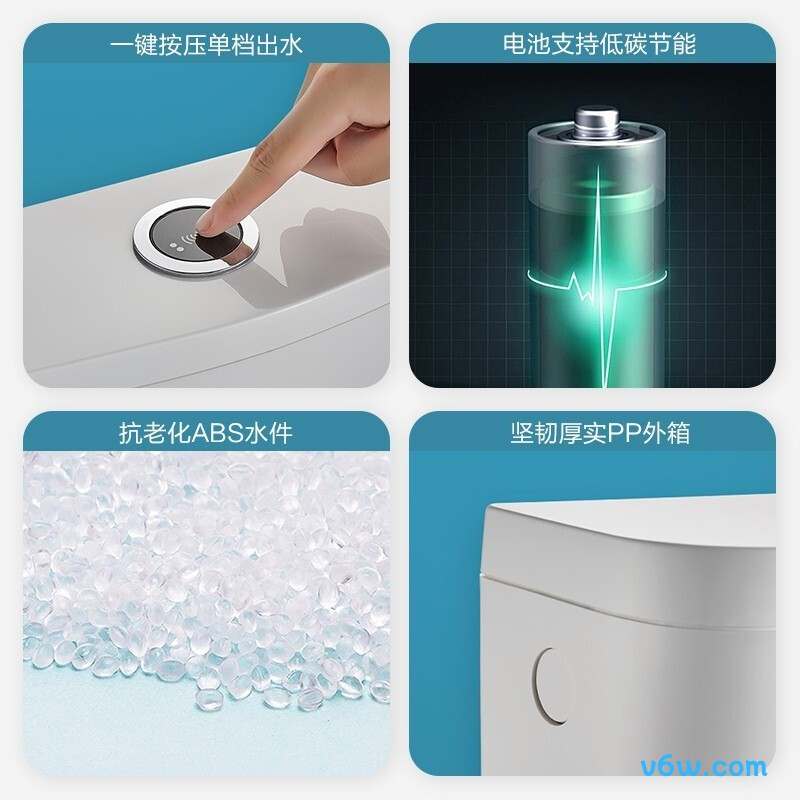 一键按压单档出水

电池支持低碳节能

抗老化ABS水件

坚韧厚实PP外箱

v6w.com