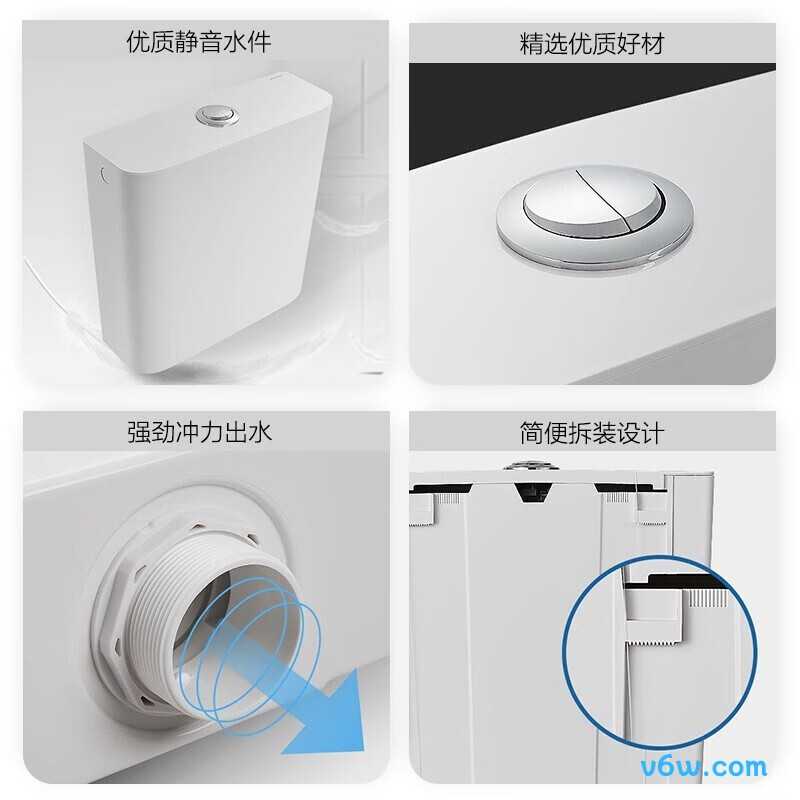 优质静音水件

精选优质好材

强劲冲力出水

简便拆装设计

v6w.com