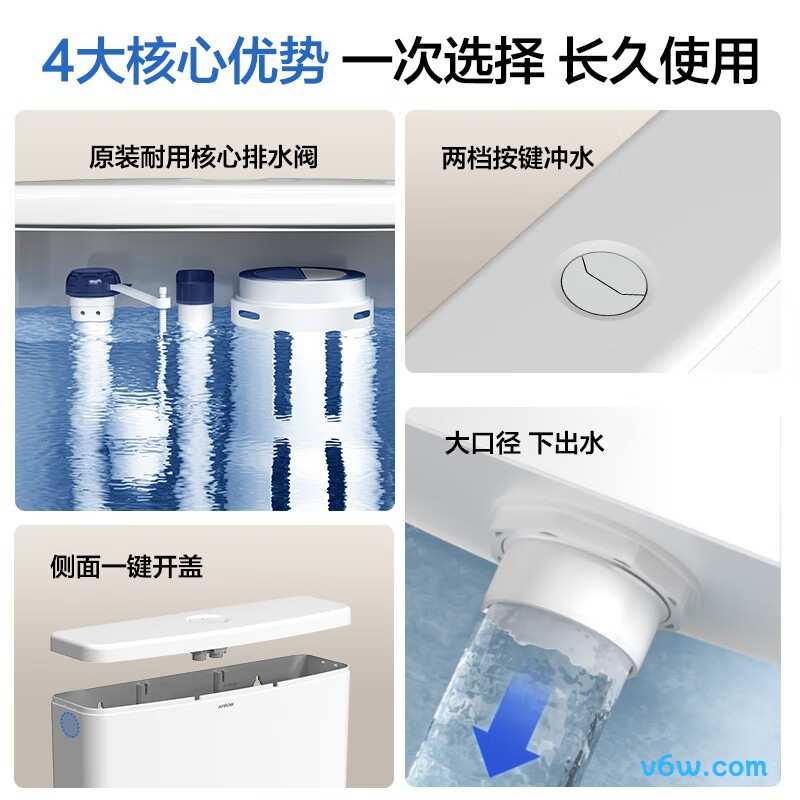 4大核心优势 一次选择 长久使用

原装耐用核心排水阀

两档按键冲水

大口径 下出水

侧面一键开盖

ARROW

v6w.com