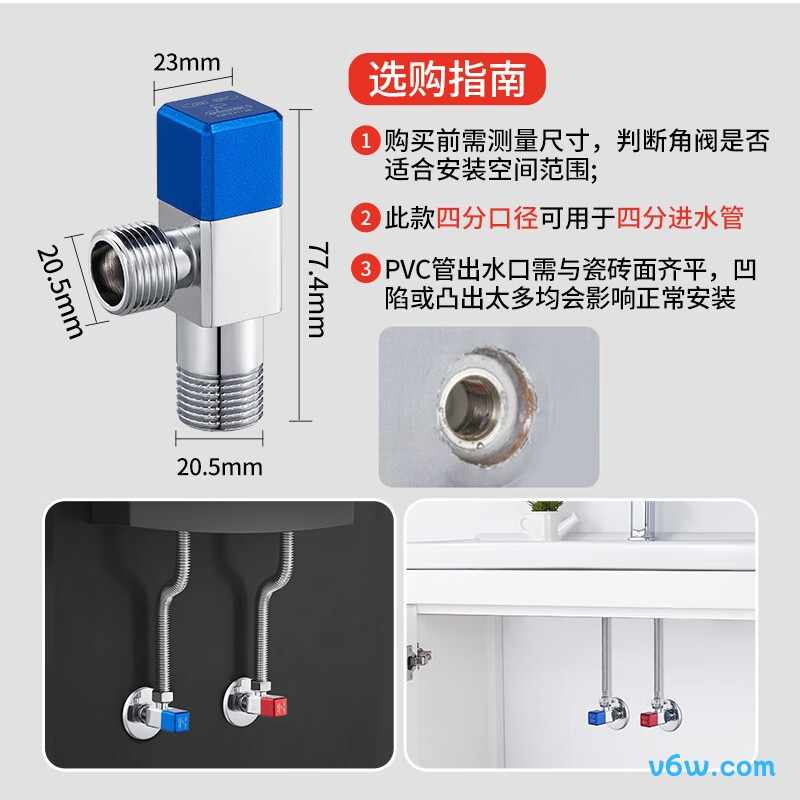 23mm

20.5mm

77.4mm

20.5mm

选购指南

1 购买前需测量尺寸，判断角阀是否适合安装空间范围;

2 此款四分口径可用于四分进水管

3 PVC管出水口需与瓷砖面齐平，凹陷或凸出太多均会影响正常安装

v6w.com