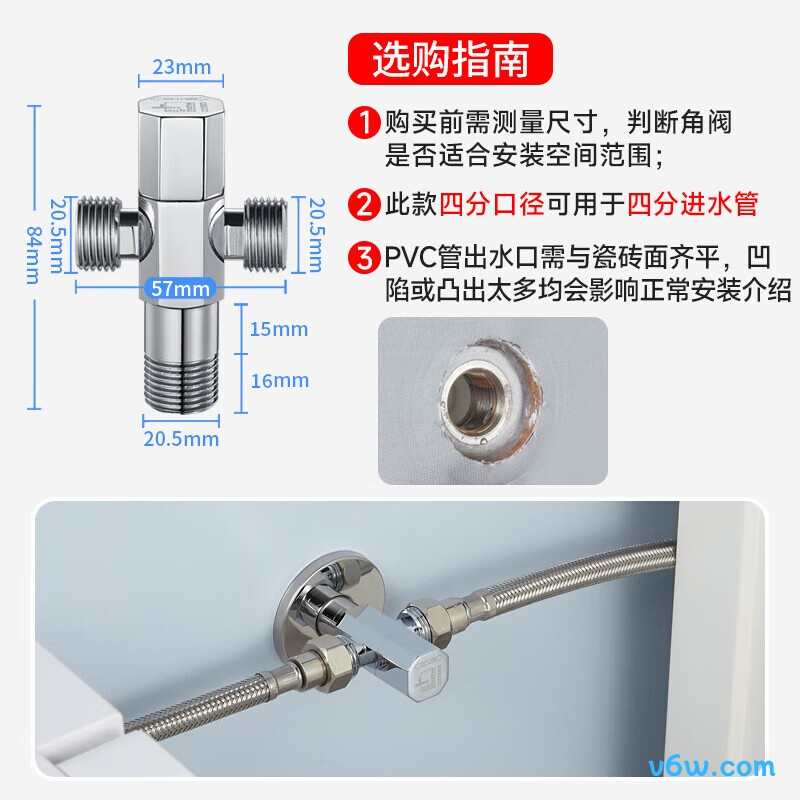 23mm

84mm

20.5mm

20.5mm

57mm

15mm

16mm

20.5mm

选购指南

1 购买前需测量尺寸，判断角阀是否适合安装空间范围；

2 此款四分口径可用于四分进水管

3 PVC管出水口需与瓷砖面齐平，凹陷或凸出太多均会影响正常安装介绍

v6w.com