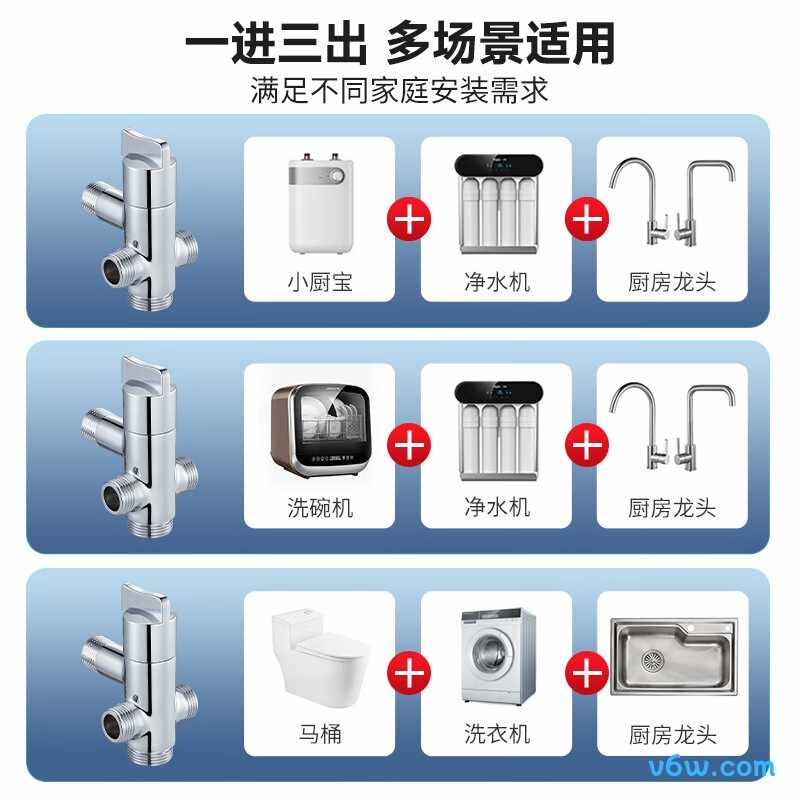 一进三出 多场景适用
满足不同家庭安装需求

小厨宝
净水机
厨房龙头

洗碗机
净水机
厨房龙头

马桶
洗衣机
厨房龙头

v6w.com