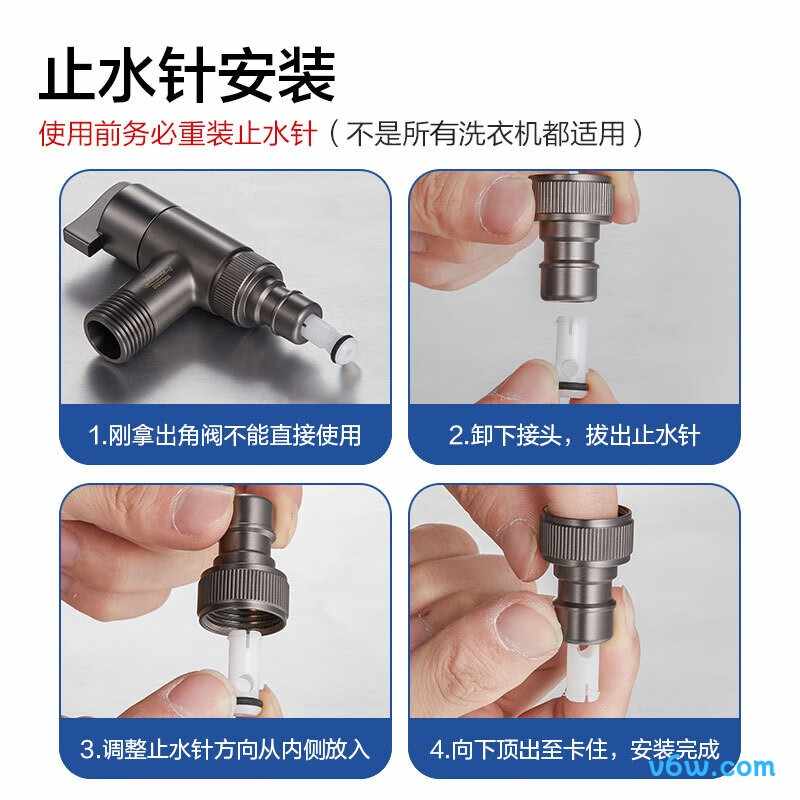 止水针安装

使用前务必重装止水针（不是所有洗衣机都适用）

1.刚拿出角阀不能直接使用

2.卸下接头，拔出止水针

3.调整止水针方向从内侧放入

4.向下顶出至卡住，安装完成

v6w.com