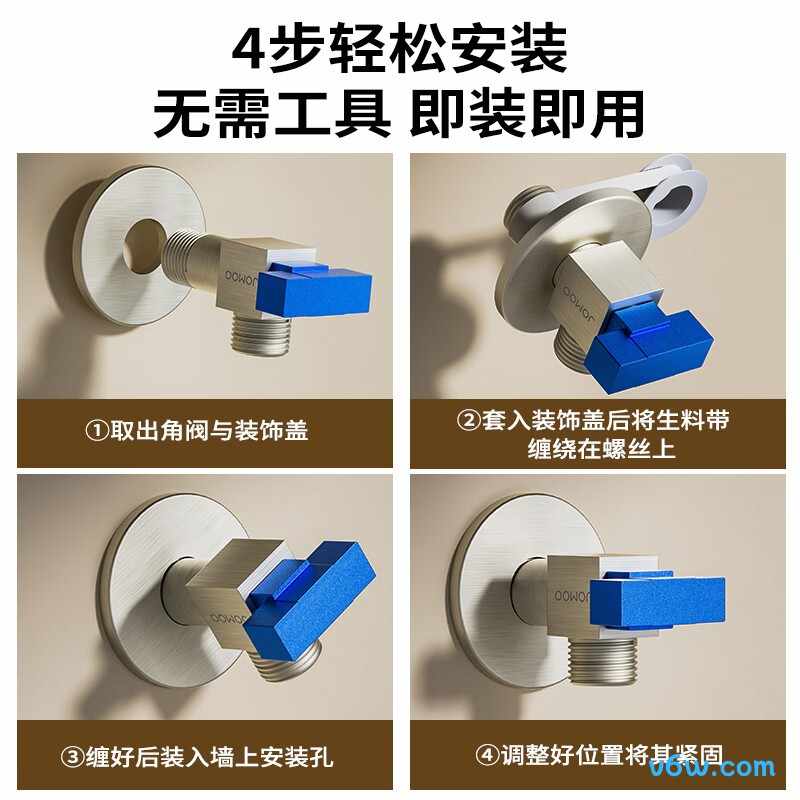 4步轻松安装
无需工具 即装即用

JOMOO

①取出角阀与装饰盖

JOMOO

②套入装饰盖后将生料带缠绕在螺丝上

JOMOO

③缠好后装入墙上安装孔

JOMOO

④调整好位置将其紧固

v6w.com