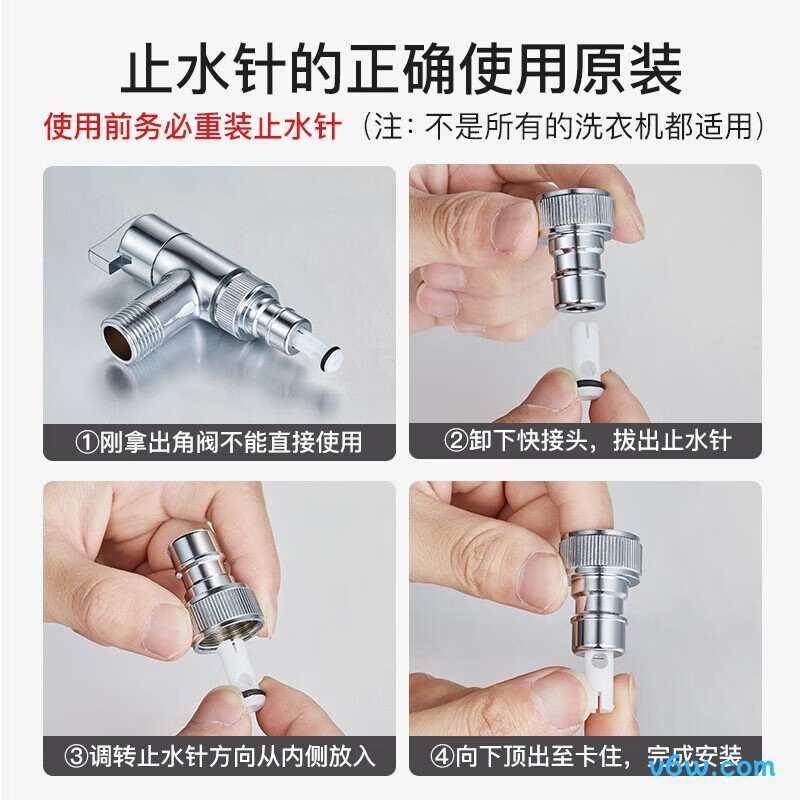 止水针的正确使用原装

使用前务必重装止水针（注：不是所有的洗衣机都适用）

①刚拿出角阀不能直接使用

②卸下快接头，拔出止水针

③调转止水针方向从内侧放入

④向下顶出至卡住，完成安装

vow.com