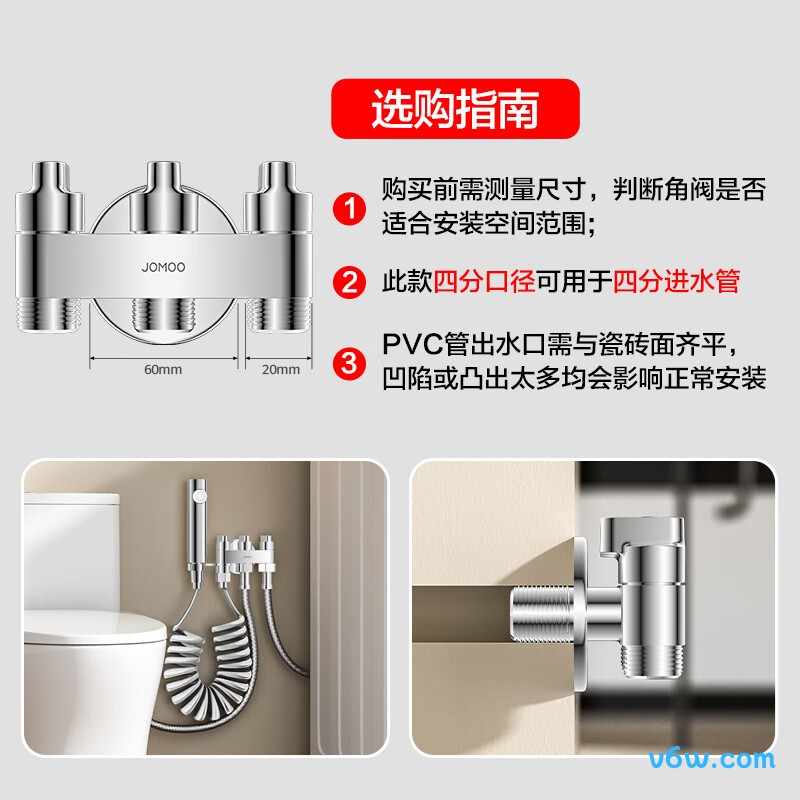 选购指南

JOMOO

60mm

20mm

1 购买前需测量尺寸，判断角阀是否适合安装空间范围;

2 此款四分口径可用于四分进水管

3 PVC管出水口需与瓷砖面齐平，凹陷或凸出太多均会影响正常安装

v6w.com