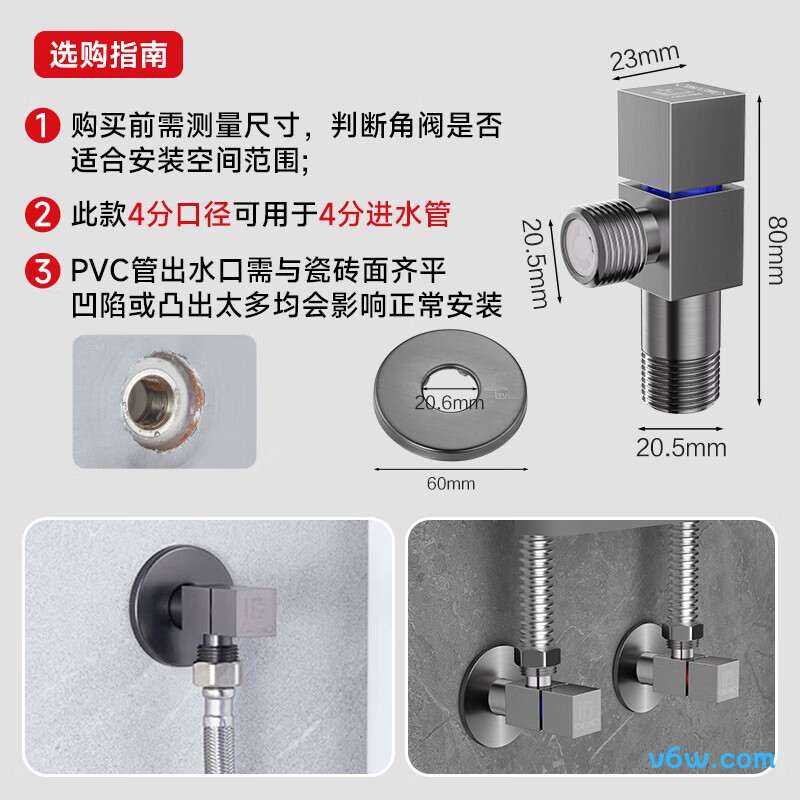 选购指南

1 购买前需测量尺寸，判断角阀是否适合安装空间范围;

2 此款4分口径可用于4分进水管

3 PVC管出水口需与瓷砖面齐平 凹陷或凸出太多均会影响正常安装

23mm

20.5mm

80mm

20.5mm

20.6mm

60mm

v6w.com