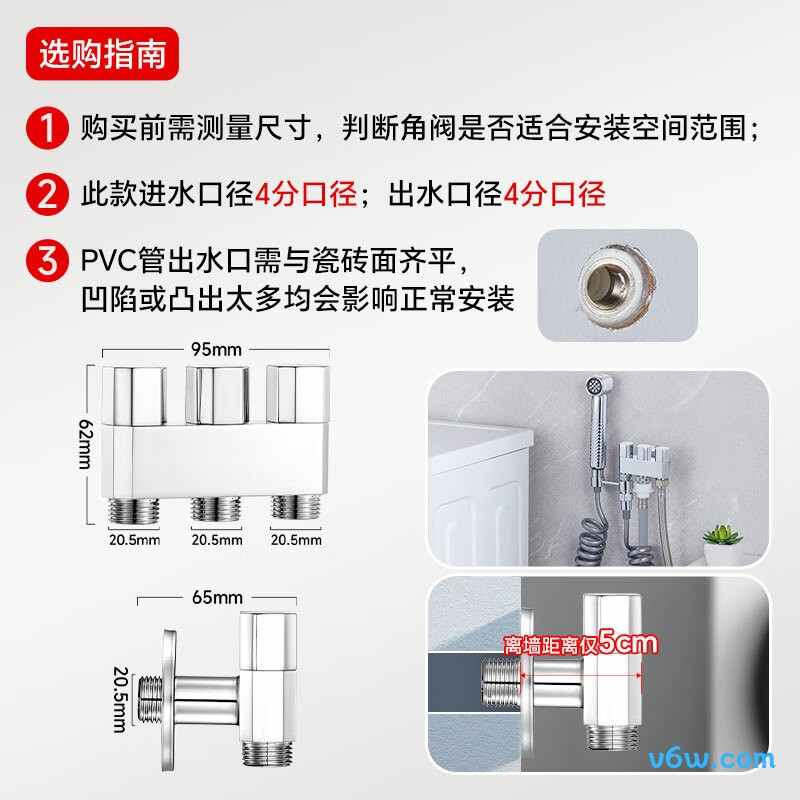 选购指南

1 购买前需测量尺寸，判断角阀是否适合安装空间范围；

2 此款进水口径4分口径；出水口径4分口径

3 PVC管出水口需与瓷砖面齐平，凹陷或凸出太多均会影响正常安装

95mm

62mm

20.5mm 20.5mm 20.5mm

65mm

20.5mm

离墙距离仅5cm

v6w.com