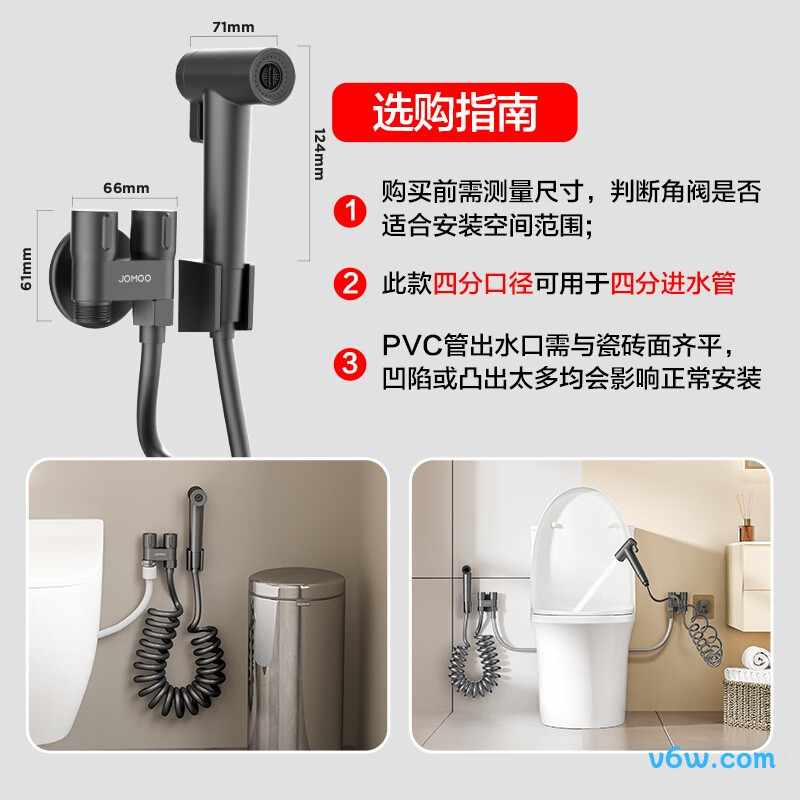 71mm

124mm

66mm

61mm

JOMOO

选购指南

1 购买前需测量尺寸，判断角阀是否适合安装空间范围；

2 此款四分口径可用于四分进水管

3 PVC管出水口需与瓷砖面齐平，凹陷或凸出太多均会影响正常安装

v6w.com