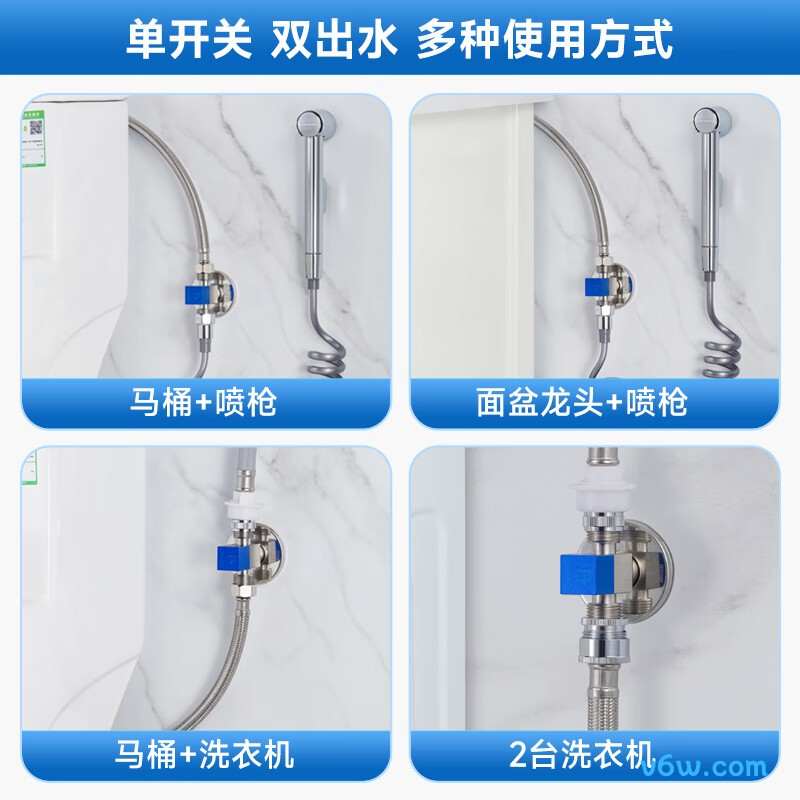 单开关 双出水 多种使用方式

马桶+喷枪

面盆龙头+喷枪

马桶+洗衣机

2台洗衣机

v6w.com