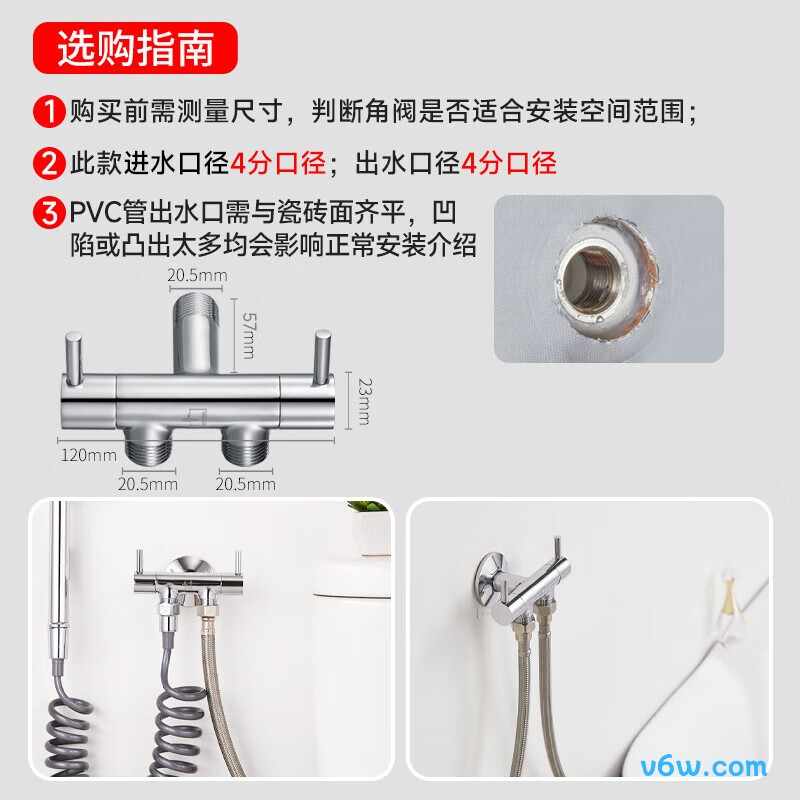 选购指南

1 购买前需测量尺寸，判断角阀是否适合安装空间范围；

2 此款进水口径4分口径；出水口径4分口径

3 PVC管出水口需与瓷砖面齐平，凹陷或凸出太多均会影响正常安装介绍

20.5mm
57mm
23mm
120mm
20.5mm
20.5mm

v6w.com