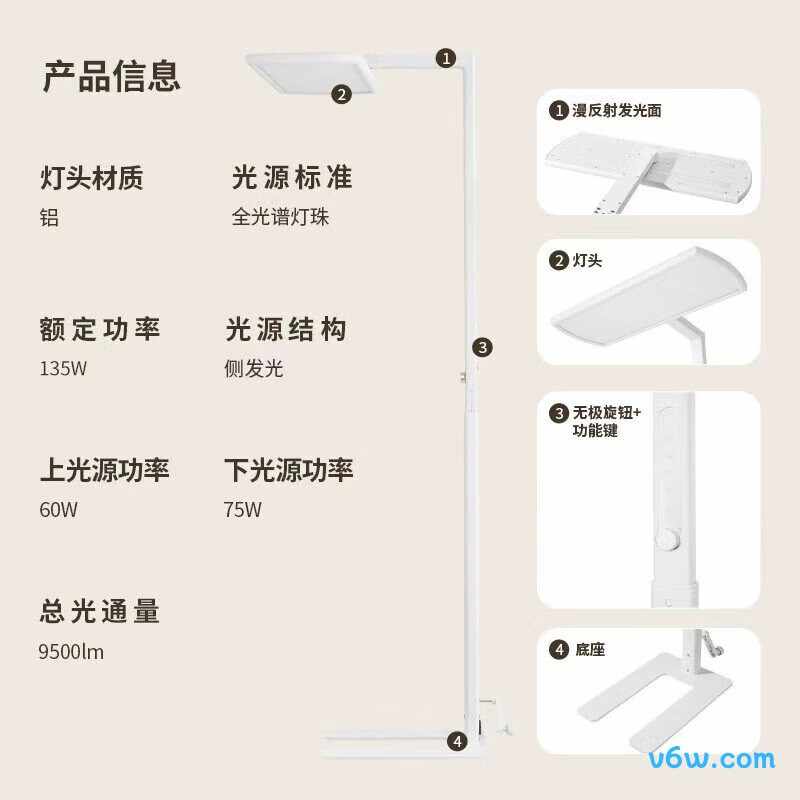 产品信息

灯头材质
铝

光源标准
全光谱灯珠

额定功率
135W

光源结构
侧发光

上光源功率
60W

下光源功率
75W

总光通量
9500lm

1
2
3
4

1 漫反射发光面

2 灯头

3 无极旋钮+功能键

4 底座

v6w.com