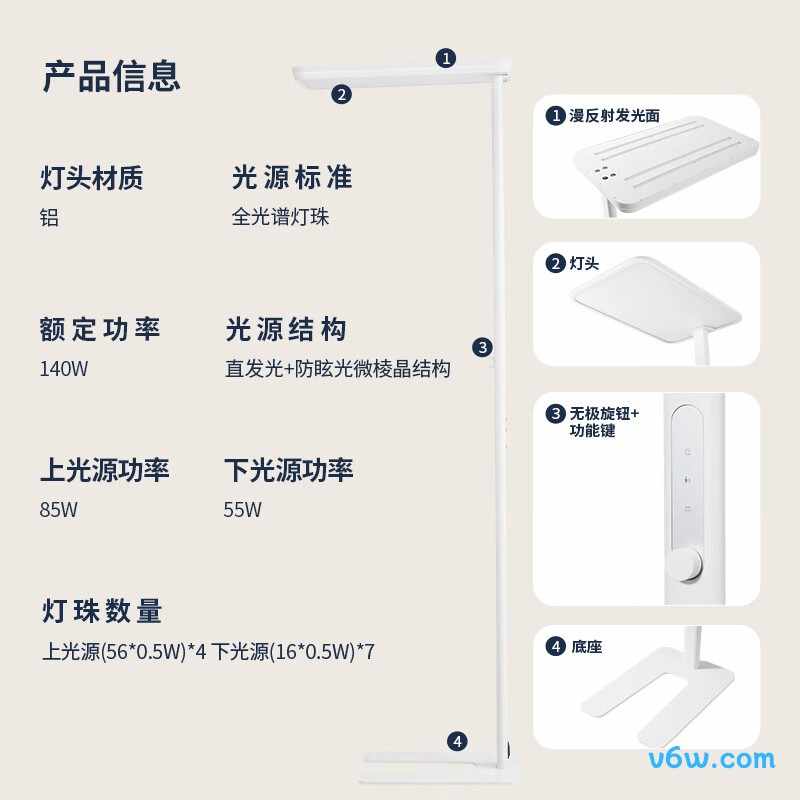 产品信息

灯头材质
铝

光源标准
全光谱灯珠

额定功率
140W

光源结构
直发光+防眩光微棱晶结构

上光源功率
85W

下光源功率
55W

灯珠数量
上光源(56*0.5W)*4 下光源(16*0.5W)*7

1
2
3
4

1 漫反射发光面

2 灯头

3 无极旋钮+功能键

4 底座

v6w.com