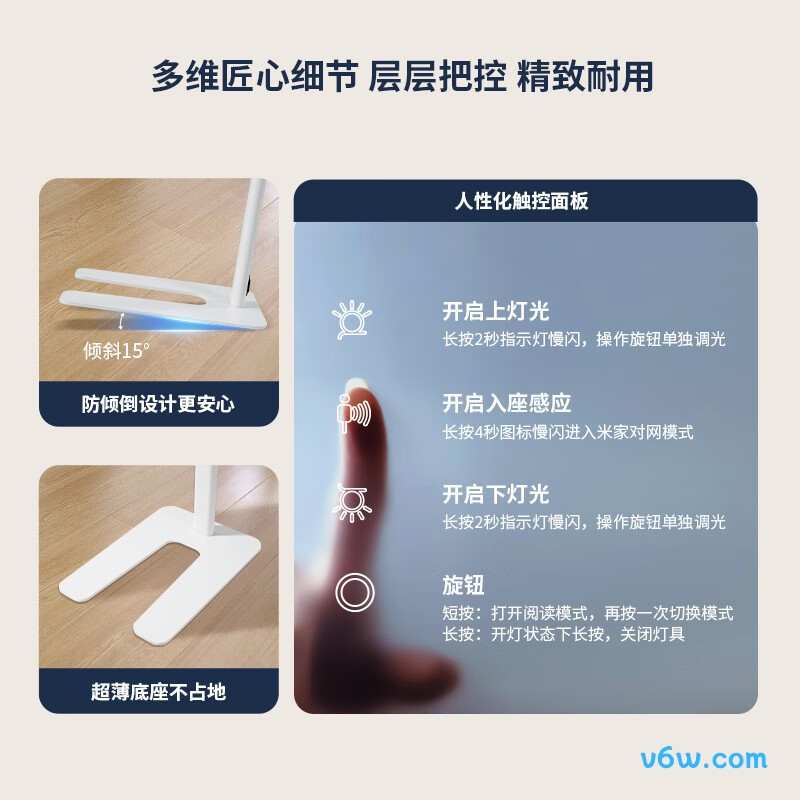 多维匠心细节 层层把控 精致耐用

倾斜15°

防倾倒设计更安心

超薄底座不占地

人性化触控面板

开启上灯光
长按2秒指示灯慢闪，操作旋钮单独调光

开启入座感应
长按4秒图标慢闪进入米家对网模式

开启下灯光
长按2秒指示灯慢闪，操作旋钮单独调光

旋钮
短按：打开阅读模式，再按一次切换模式
长按：开灯状态下长按，关闭灯具

v6w.com