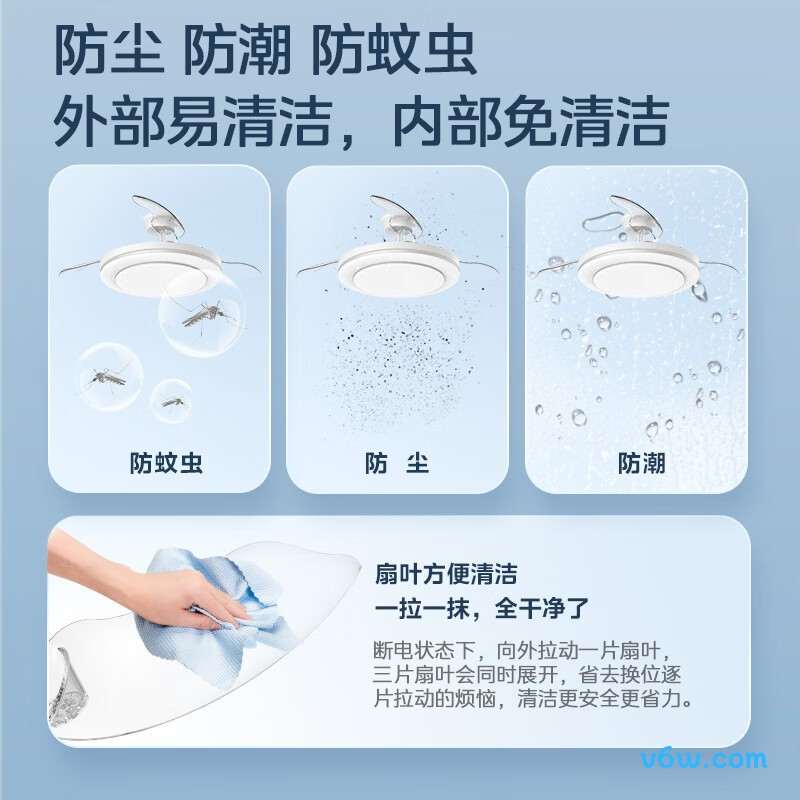 防尘 防潮 防蚊虫
外部易清洁，内部免清洁

防蚊虫

防 尘

防潮

扇叶方便清洁
一拉一抹，全干净了

断电状态下，向外拉动一片扇叶，三片扇叶会同时展开，省去换位逐片拉动的烦恼，清洁更安全更省力。

v6w.com